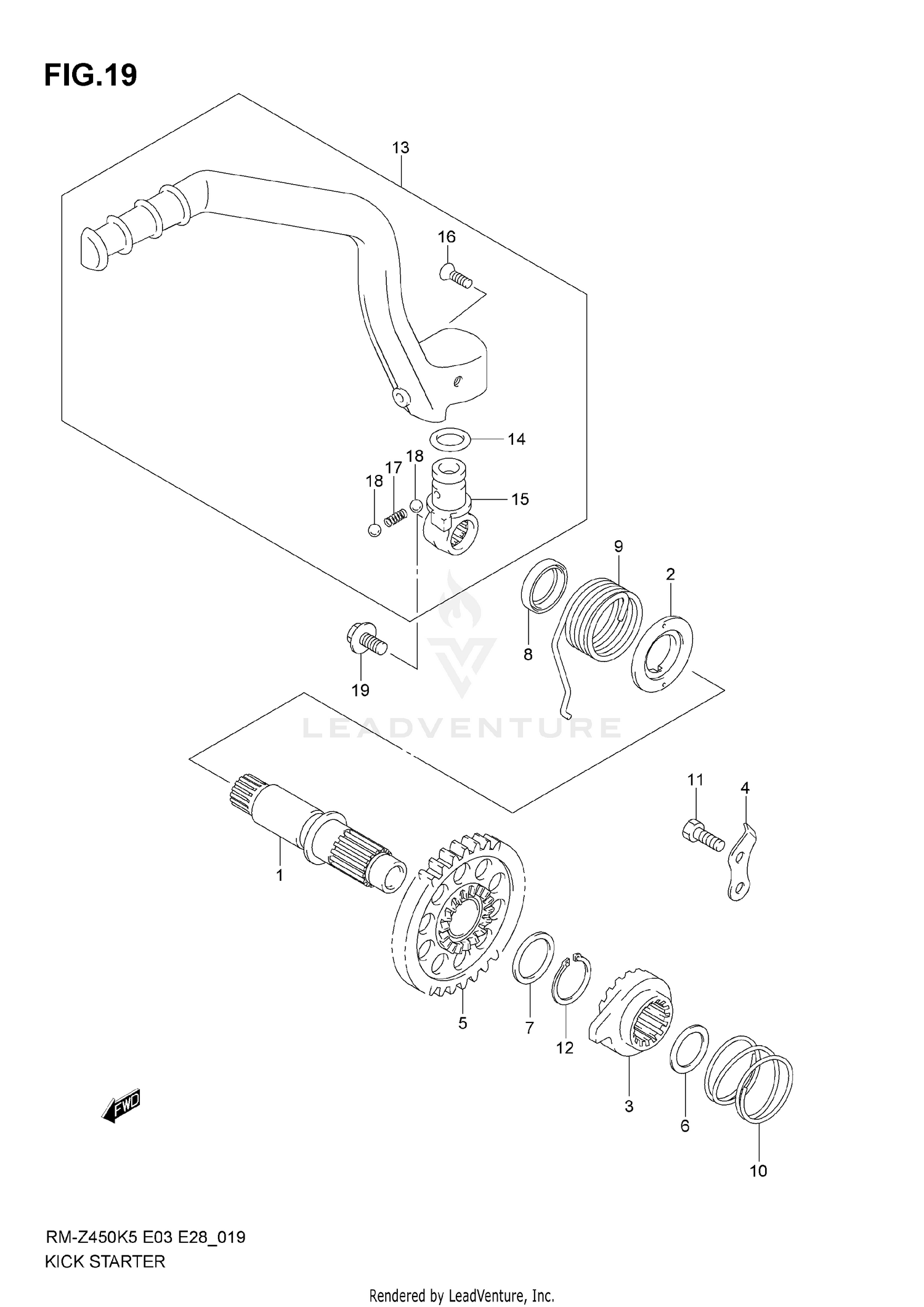 FIG.19

13

16

14

18

17

18

15

9

2

8

19

LEADVENTURE

11

4

1

5

7

12

3

6

10

FWD

RM-Z450K5 E03 E28_019
KICK STARTER

Rendered by LeadVenture, Inc.