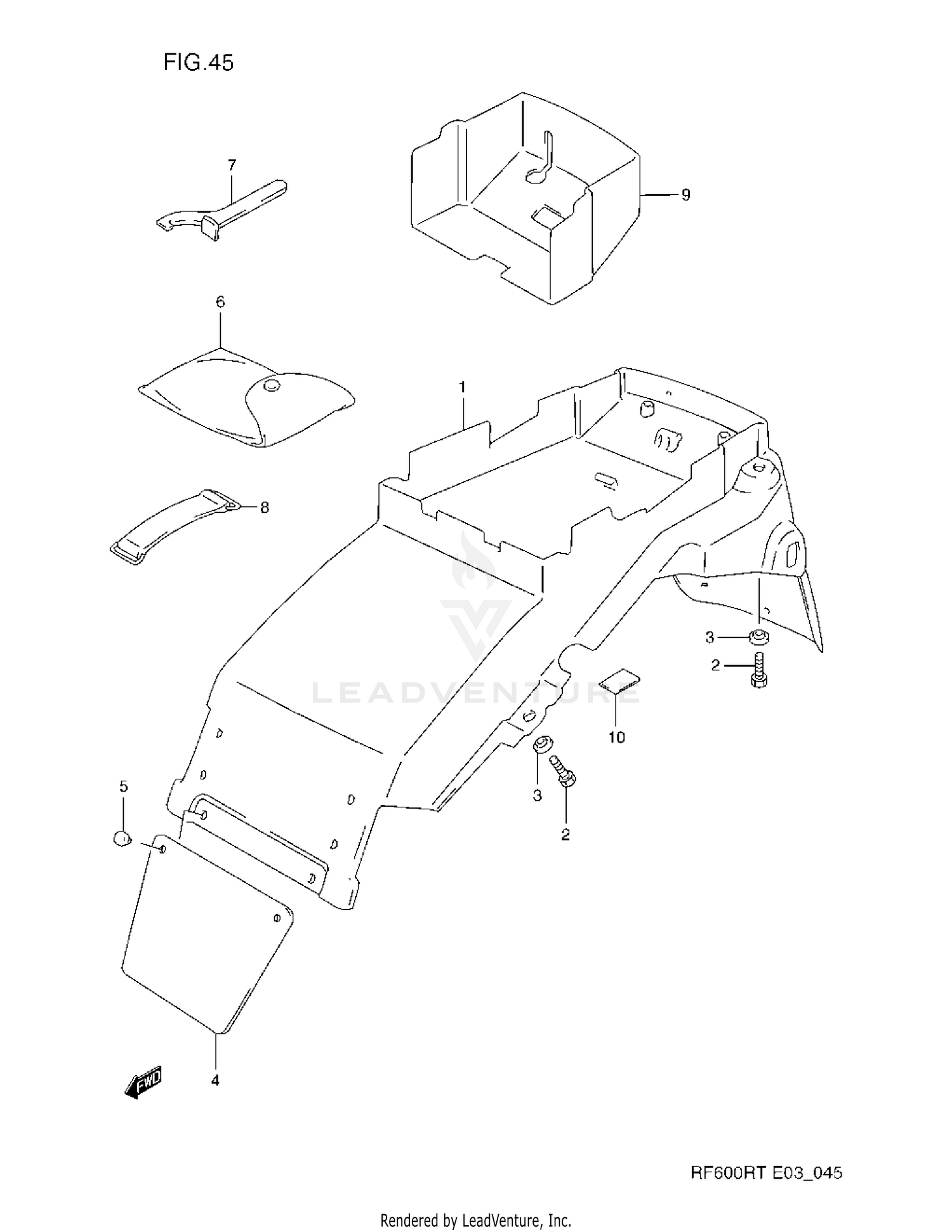 FIG.45

7

9

6

1

8

3

2

LEADVENTURE

10

3

2

5

4

FWD

RF600RT E03_045

Rendered by LeadVenture, Inc.