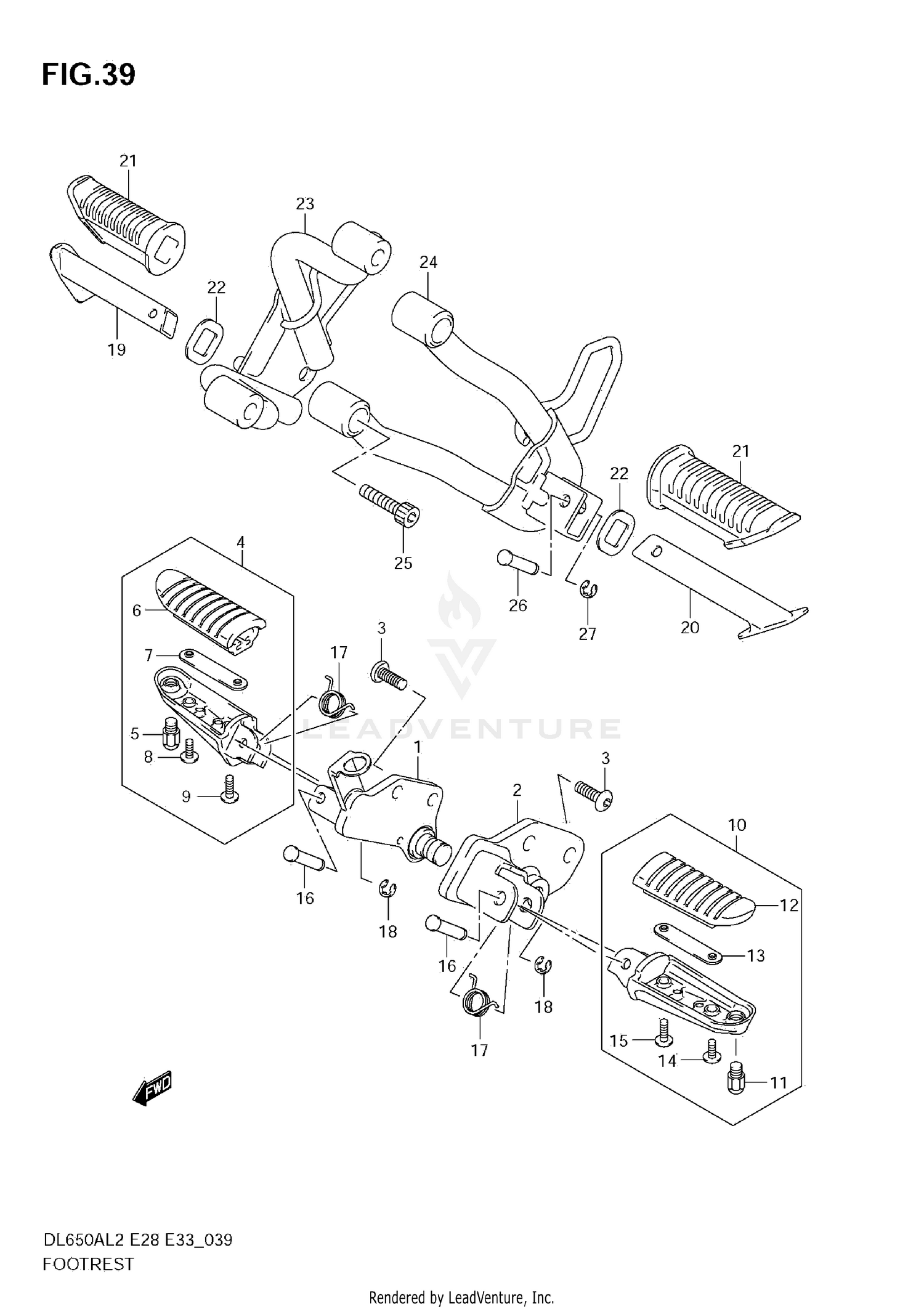 FIG.39

21
23
24
22
19
21
22
25
26
27
20
4
6
7
5
8
9
3
17
1
3
2
10
12
13
16
18
16
18
17
15
14
11
FWD

LEADVENTURE

DL650AL2 E28 E33_039
FOOTREST

Rendered by LeadVenture, Inc.