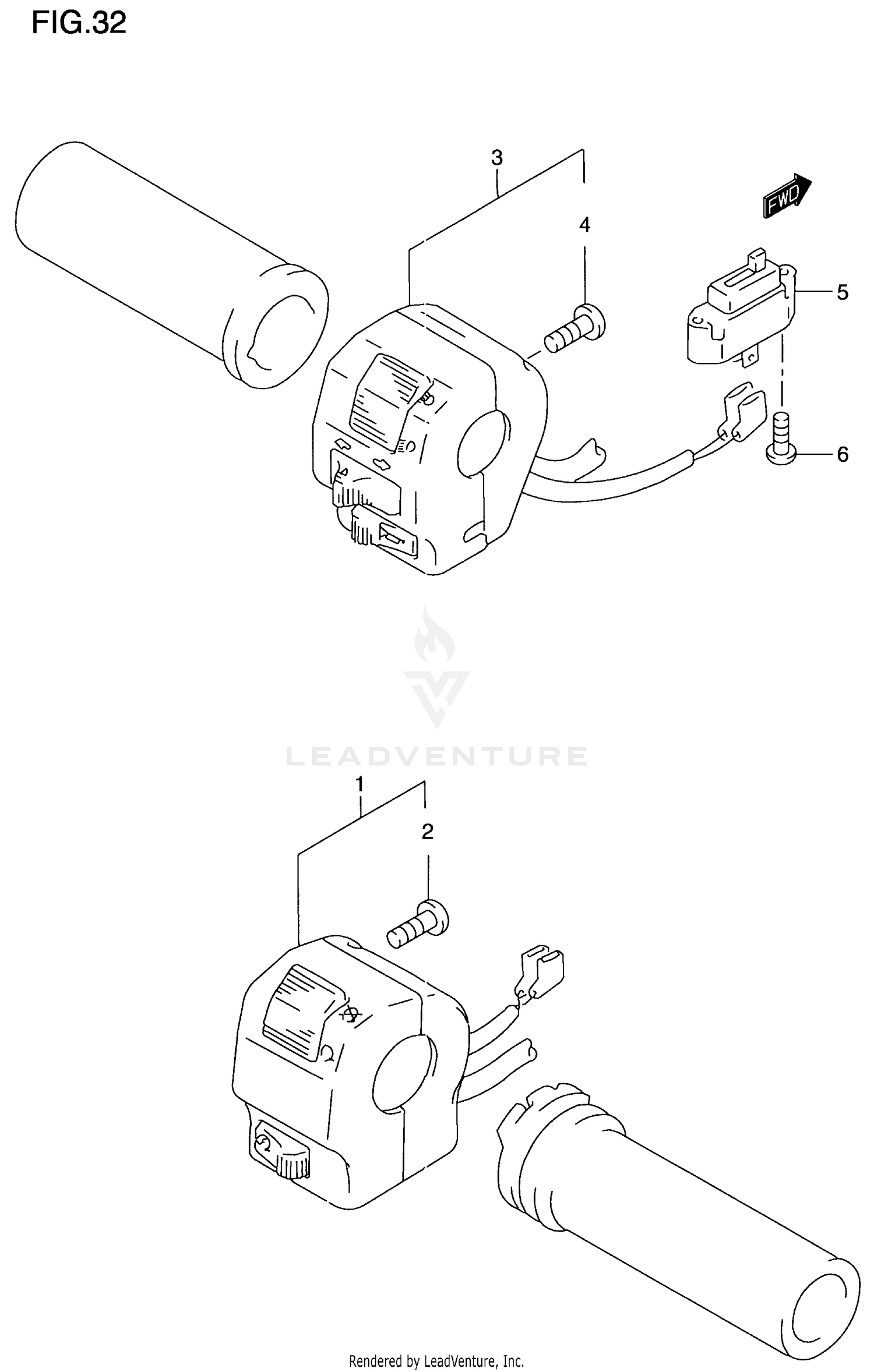 FIG.32

3

FWD

4

5

6

LEADVENTURE

1

2

Rendered by LeadVenture, Inc.