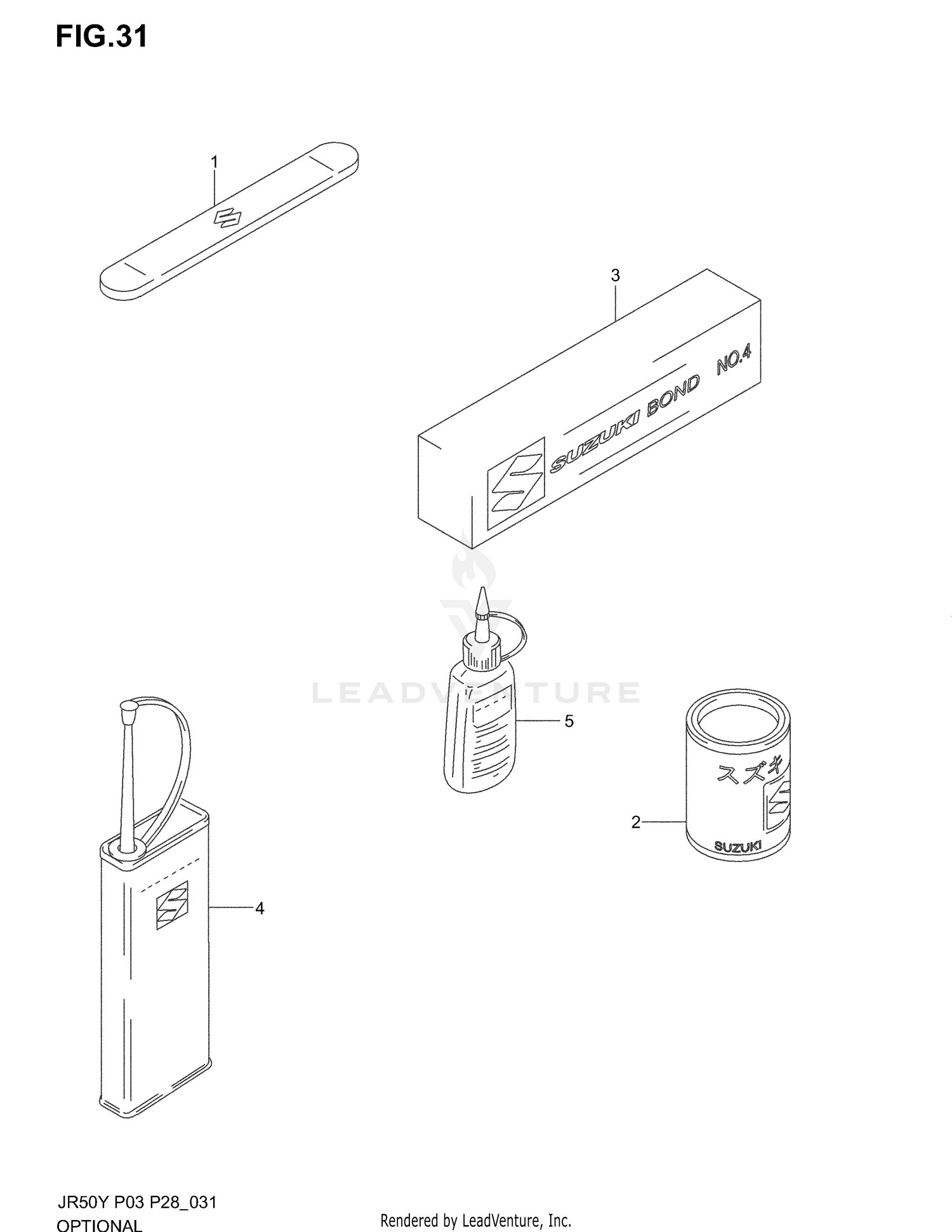 FIG.31

1

3

SUZUKI BOND NO.4

LEADVENTURE

5

スズキ

SUZUKI

2

4

JR50Y P03 P28_031
OPTIONAL

Rendered by LeadVenture, Inc.