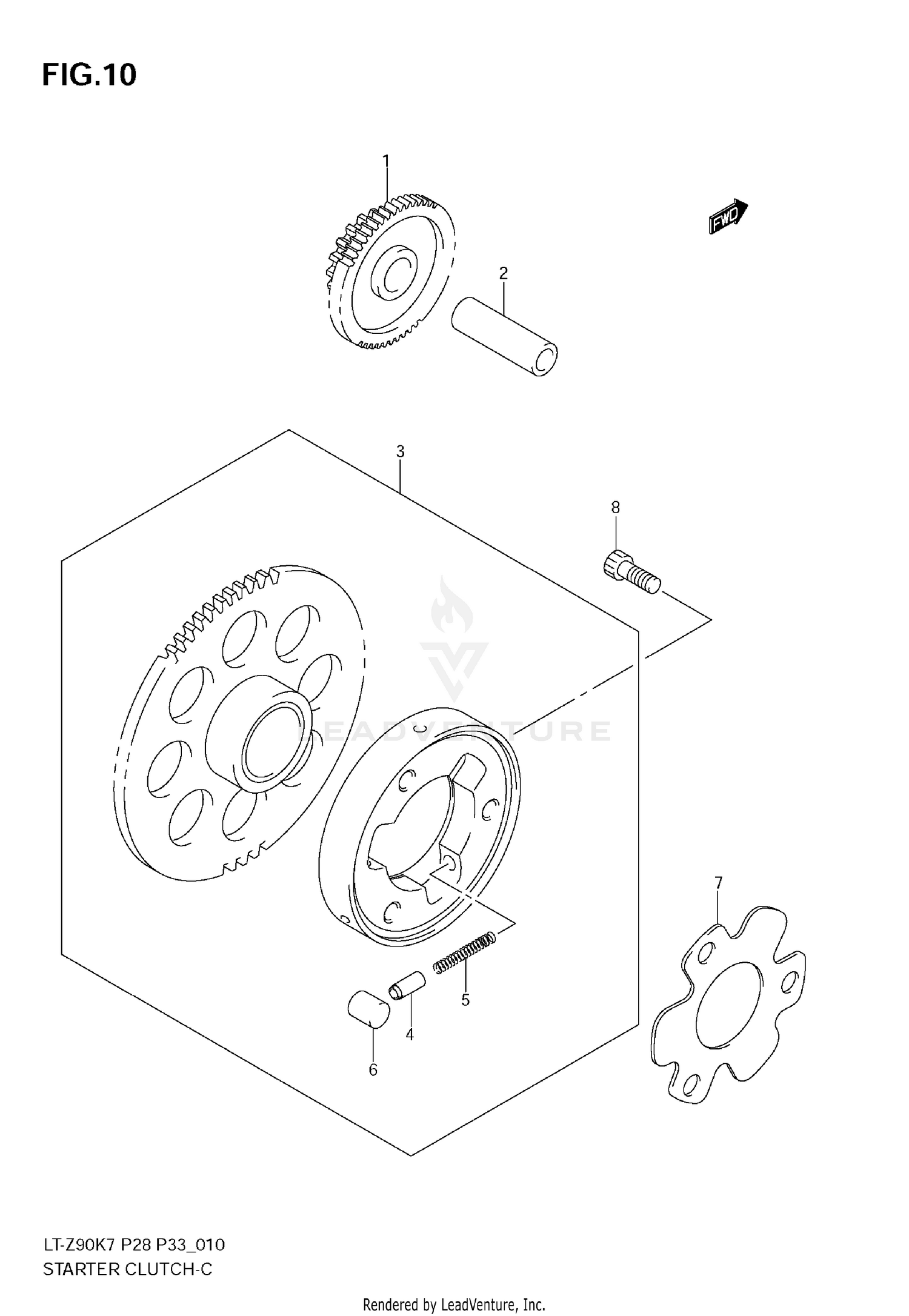 FIG.10

1

FWD

2

3

8

LEADVENTURE

7

5

4

6

LT-Z90K7 P28 P33_010
STARTER CLUTCH-C

Rendered by LeadVenture, Inc.