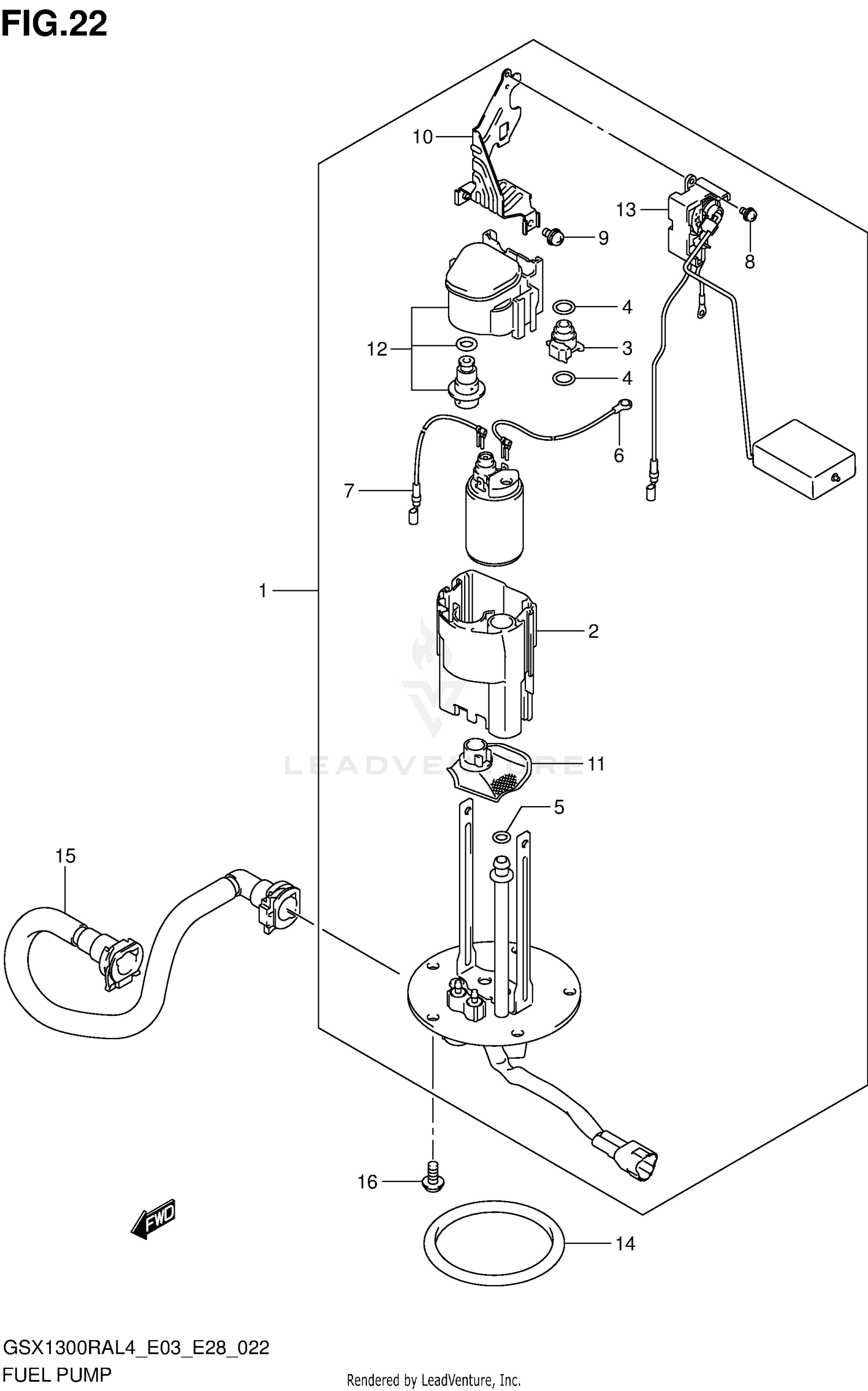 FIG.22

10

13

9

8

4

12

3

4

6

7

1

2

LEADVENTURE

11

5

15

16

FWD

14

GSX1300RAL4_E03_E28_022
FUEL PUMP

Rendered by LeadVenture, Inc.