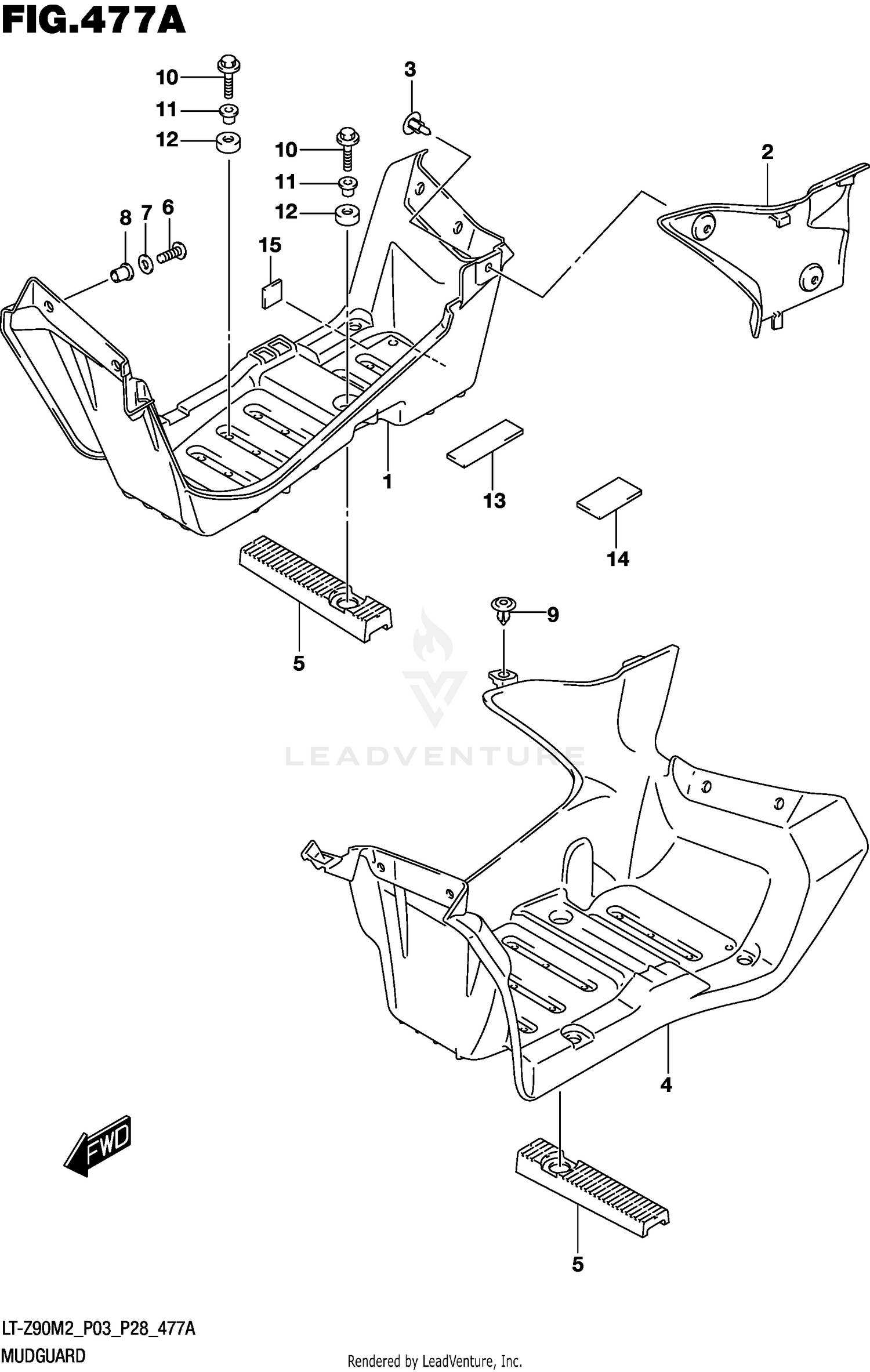 FIG.477A

10
11
12
3
10
11
12
2
8
7
6
15
1
13
14
5
9
LEADVENTURE
4
FWD
5

LT-Z90M2_P03_P28_477A
MUDGUARD
Rendered by LeadVenture, Inc.