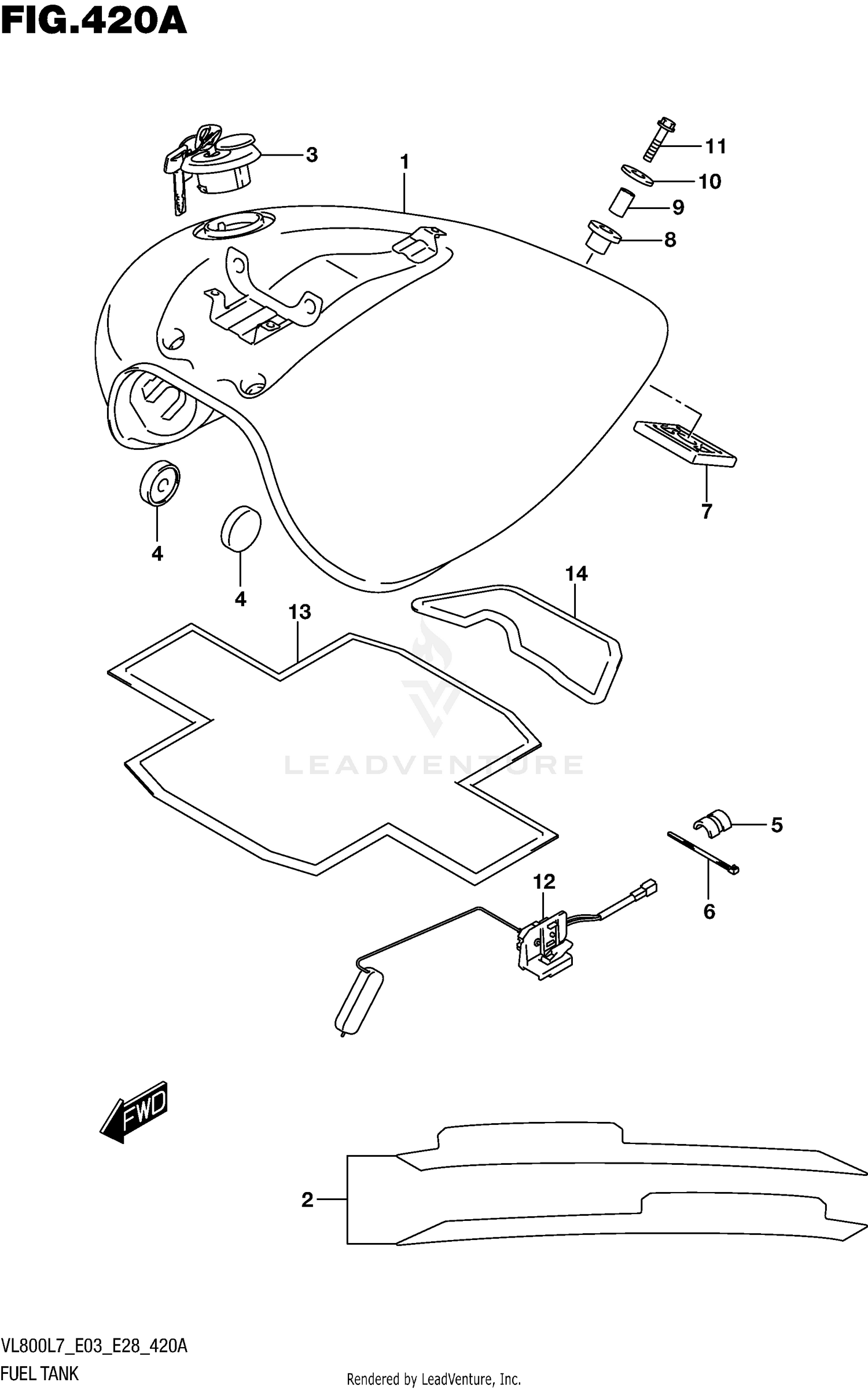 FIG.420A

3
1
11
10
9
8
7
4
4
14
13
LEADVENTURE
5
6
12
FWD
2

VL800L7_E03_E28_420A
FUEL TANK
Rendered by LeadVenture, Inc.