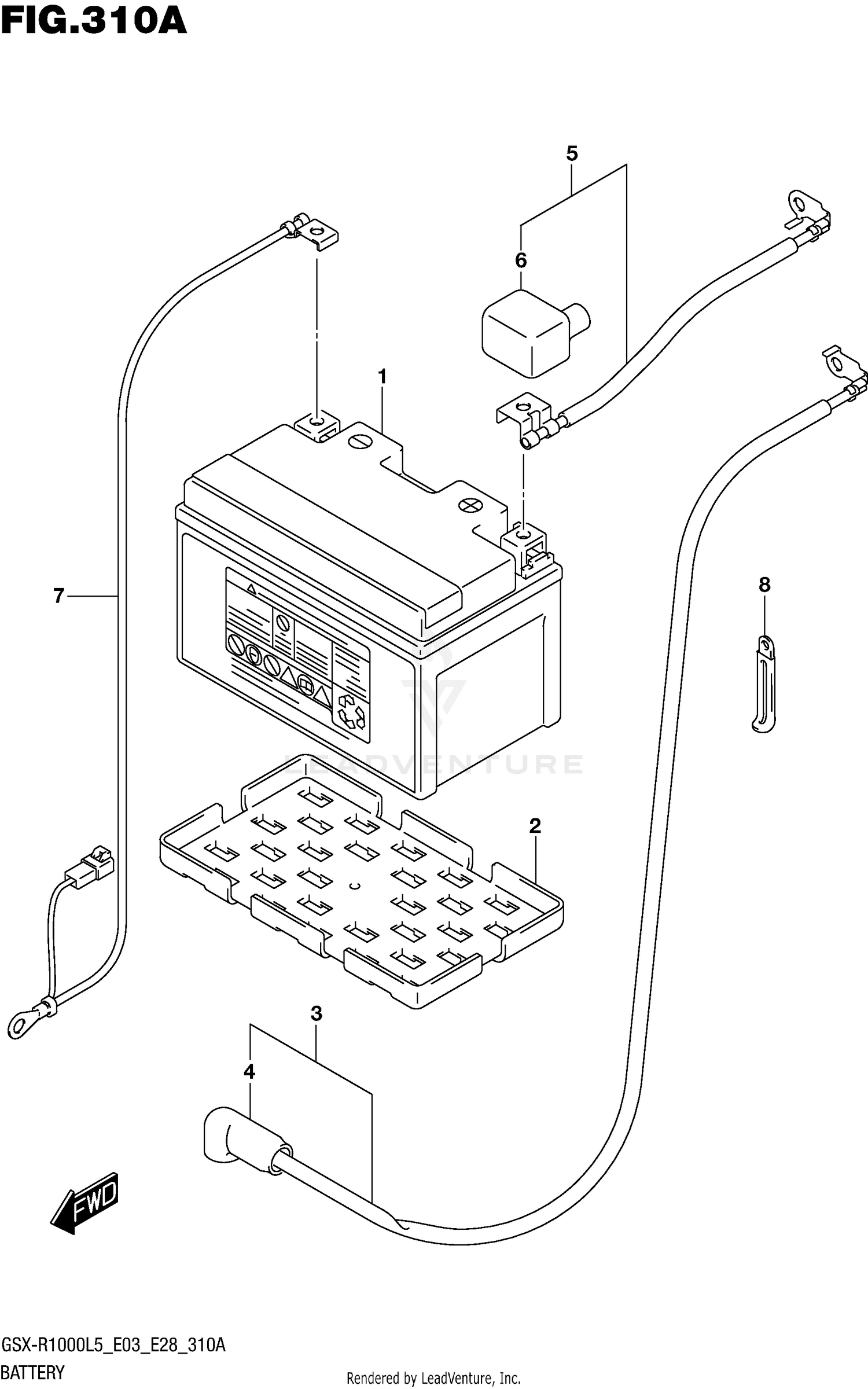 FIG.310A

5

6

1

7

8

LEADVENTURE

2

3

4

FWD

GSX-R1000L5_E03_E28_310A
BATTERY

Rendered by LeadVenture, Inc.