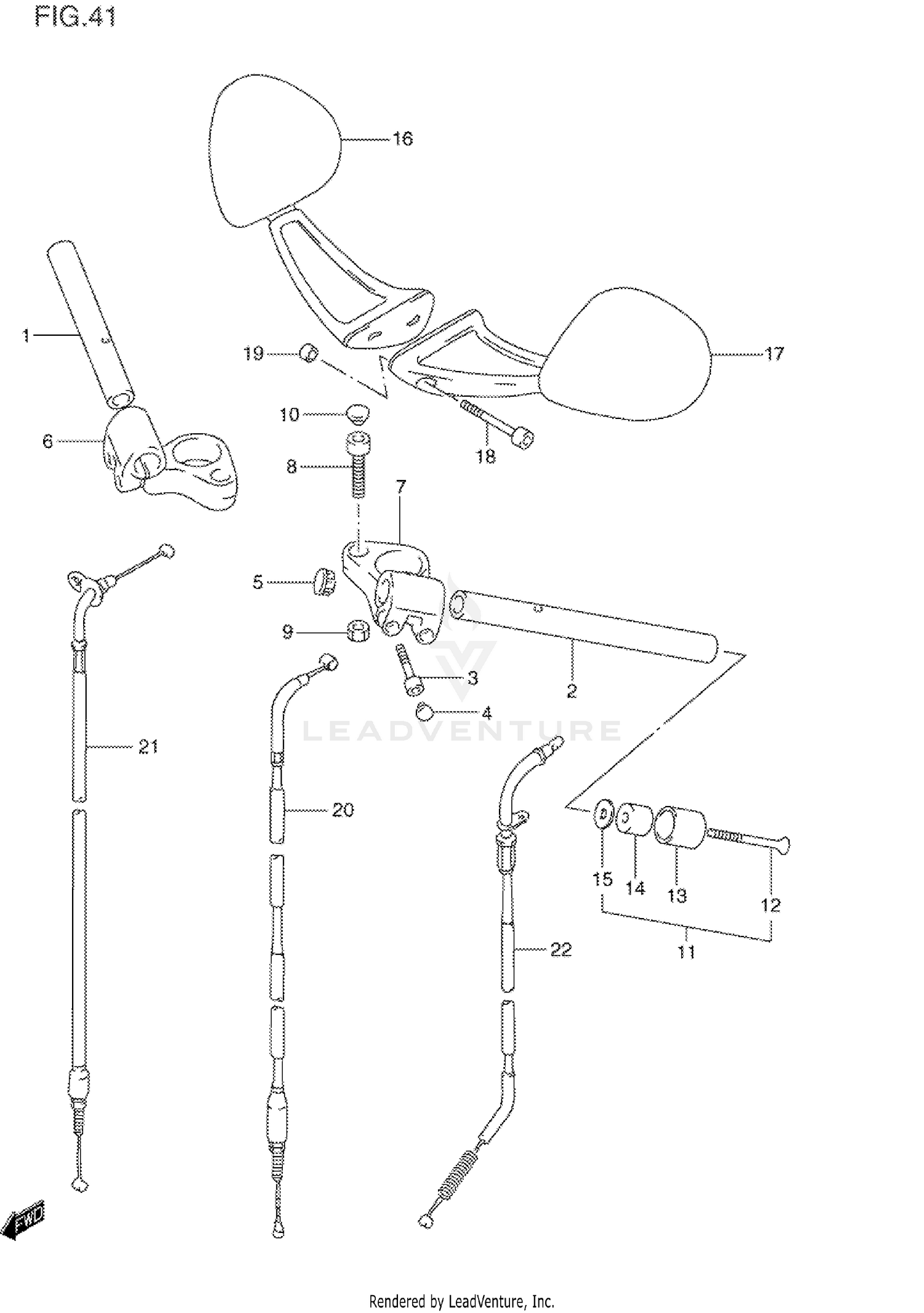 FIG.41

16

1

19

17

10

6

18

8

7

5

9

3

2

4

LEADVENTURE

21

20

15

14

13

12

11

22

FWD

Rendered by LeadVenture, Inc.