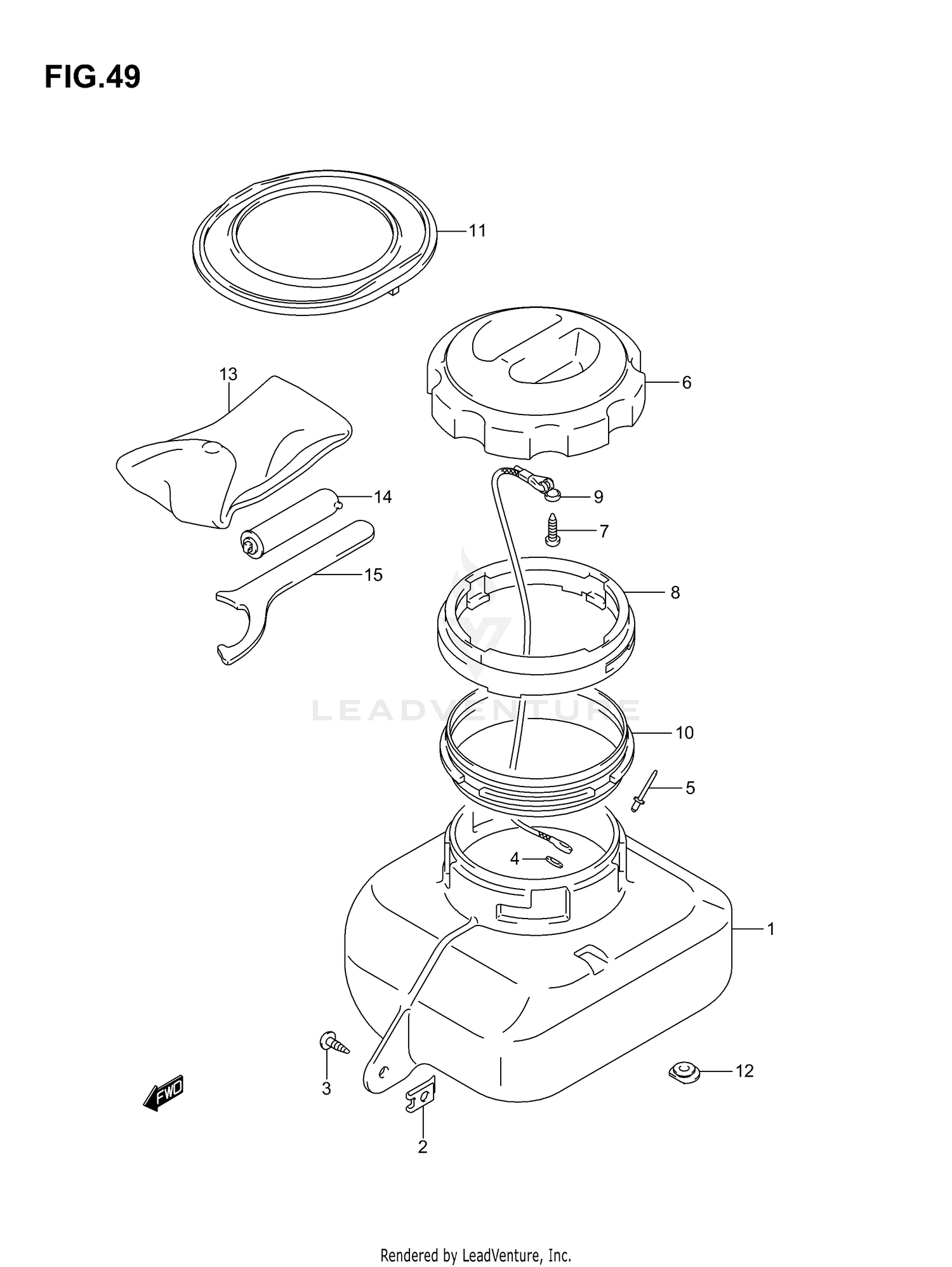 FIG.49

11

13

6

14

9

7

15

8

LEADVENTURE

10

5

4

1

3

12

FWD

2

Rendered by LeadVenture, Inc.