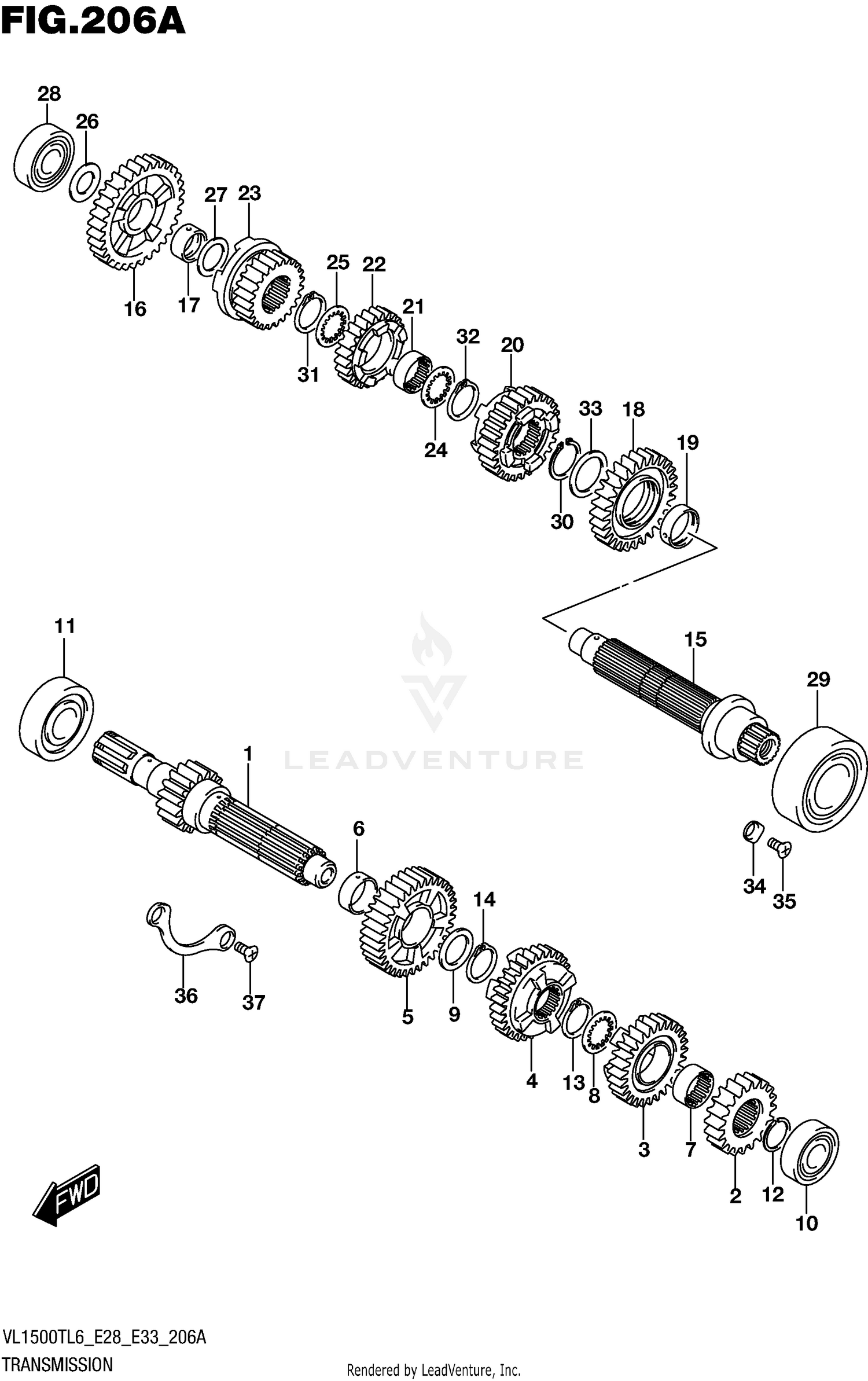 FIG.206A

28
26
27
23
16
17
25
22
21
31
32
20
24
33
18
19
30

11
15
29
LEADVENTURE
1
6
34
35
14
36
37
5
9
4
13
8
3
7
2
12
10
FWD

VL1500TL6_E28_E33_206A
TRANSMISSION

Rendered by LeadVenture, Inc.