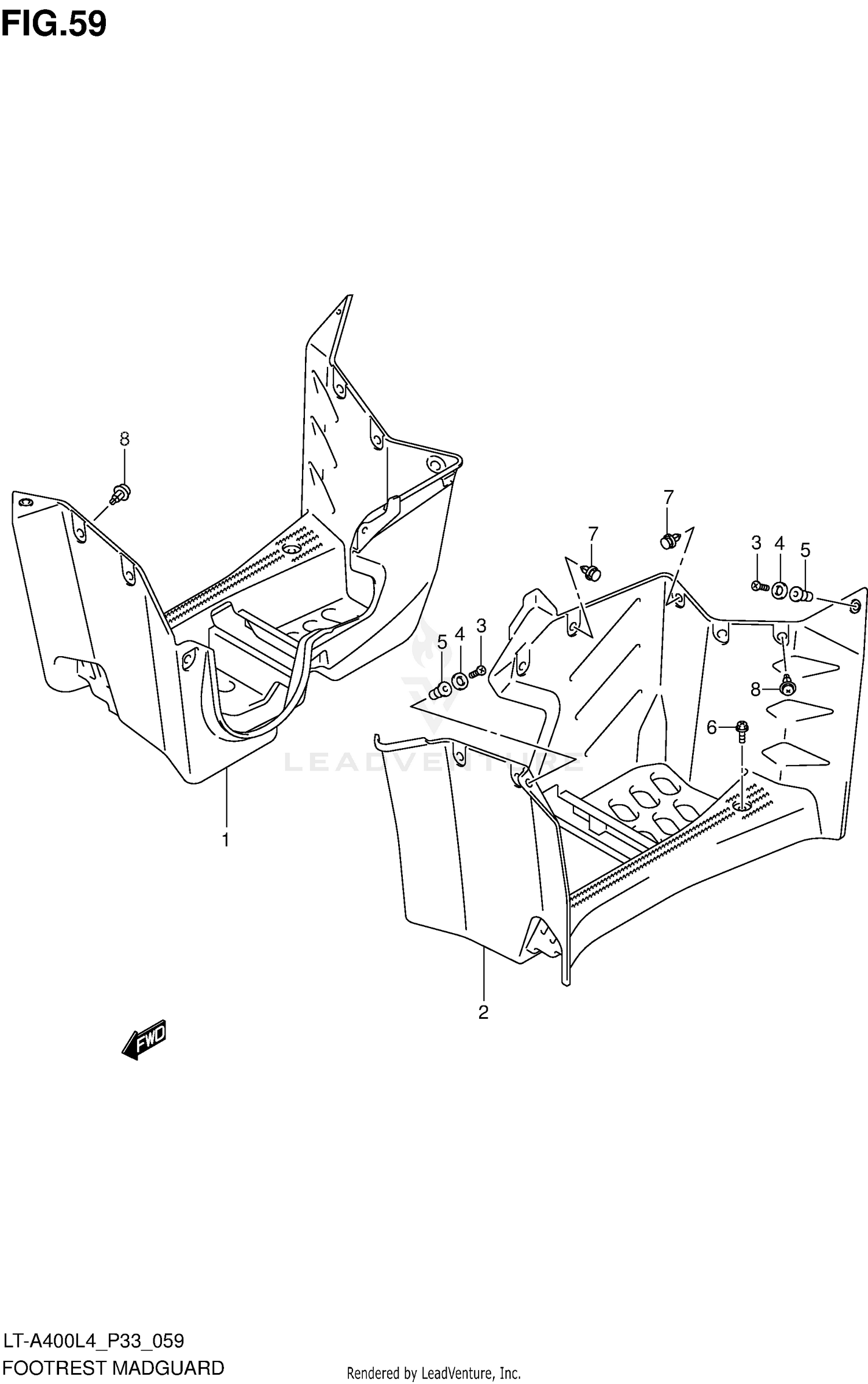 FIG.59

8

7

7

3 4 5

5 4 3

8

6

LEADVENTURE

1

2

FWD

LT-A400L4_P33_059

FOOTREST MADGUARD

Rendered by LeadVenture, Inc.