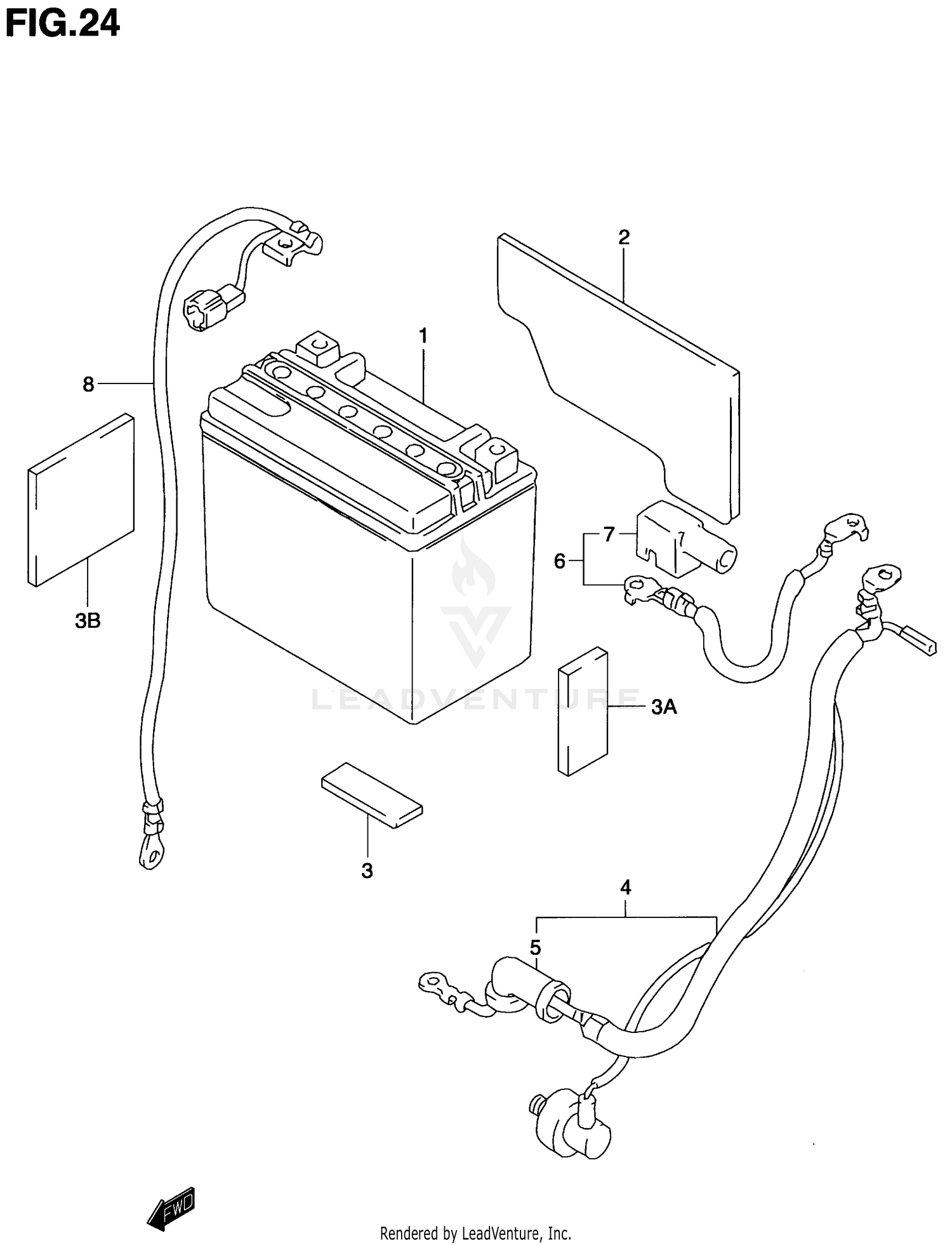 FIG.24

2

1

8

7

6

3B

LEADVENTURE

3A

3

4

5

FWD

Rendered by LeadVenture, Inc.