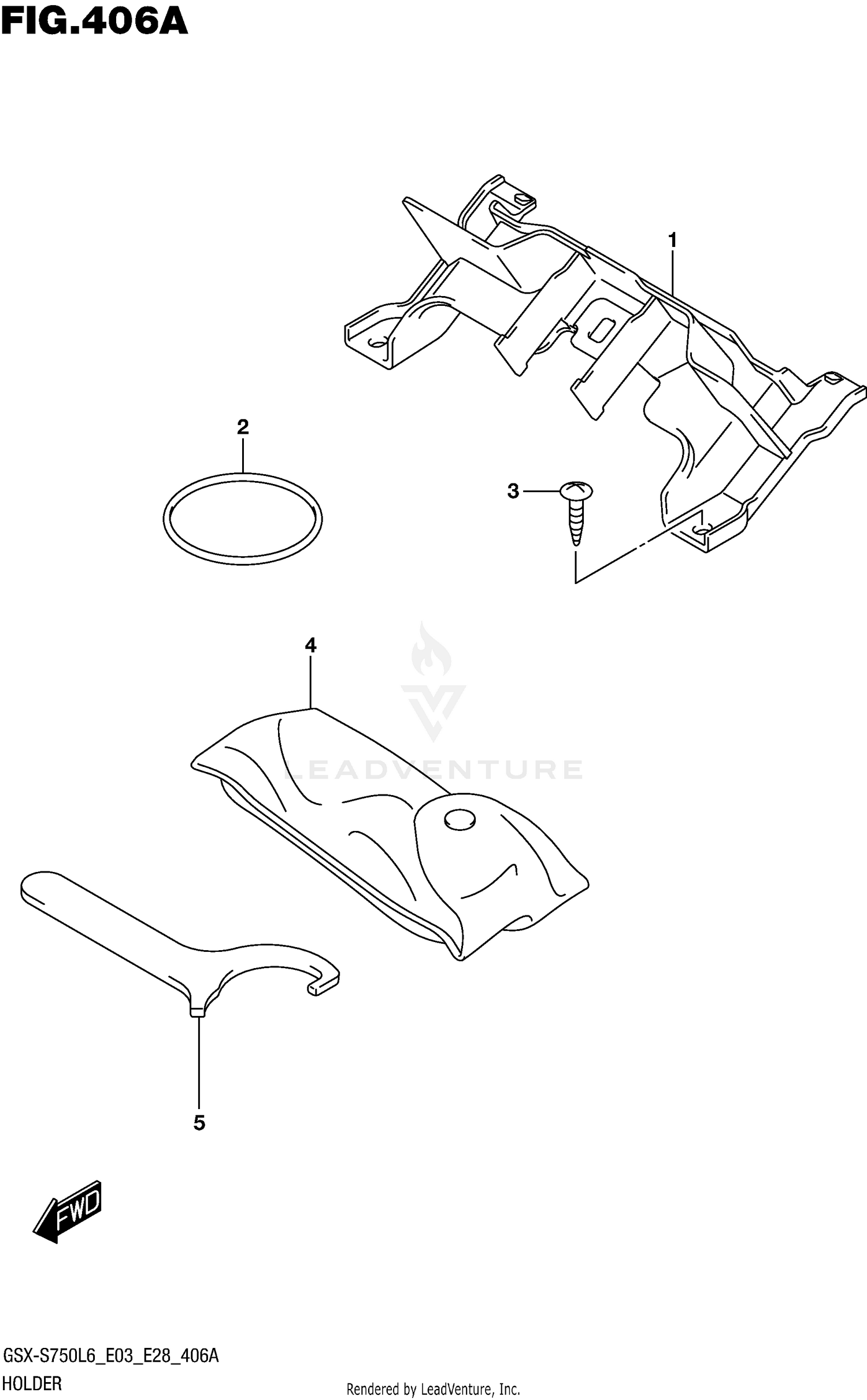 FIG.406A

1

2

3

4

LEADVENTURE

5

FWD

GSX-S750L6_E03_E28_406A
HOLDER

Rendered by LeadVenture, Inc.