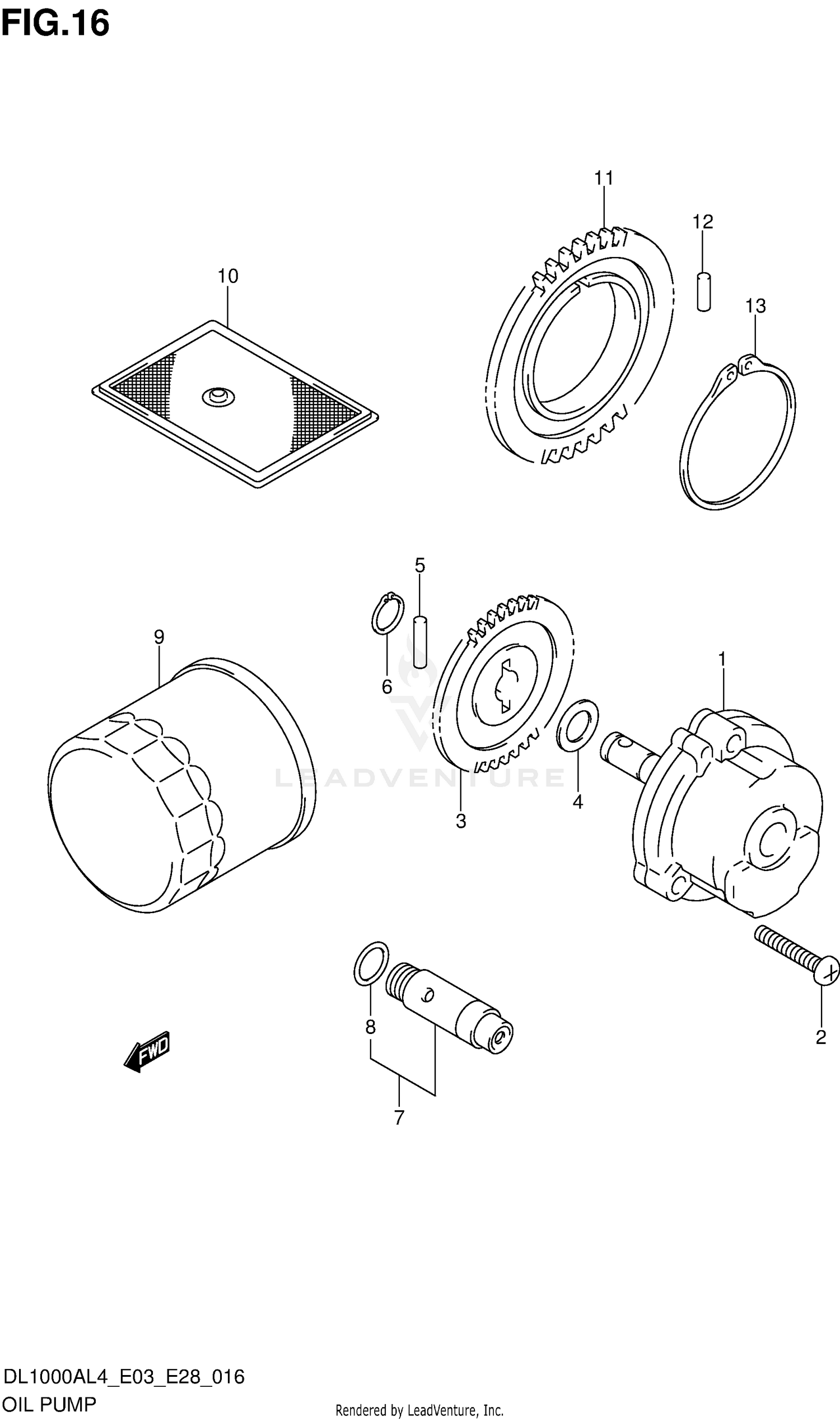 FIG.16

11
12
10
13

5
9
6
1
LEADVENTURE
4
3

8
2
FWD
7

DL1000AL4_E03_E28_016
OIL PUMP
Rendered by LeadVenture, Inc.