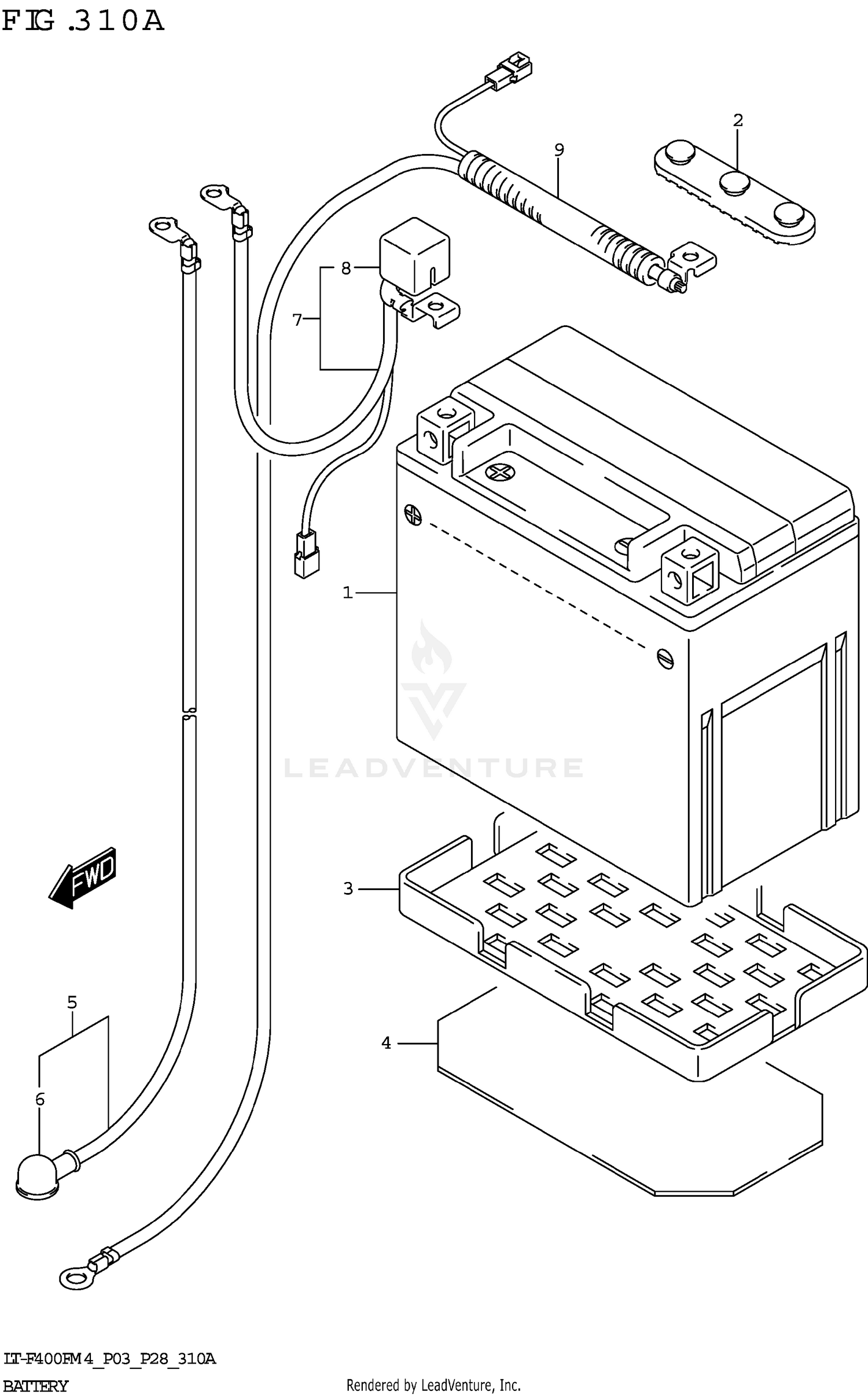 FIG .310A

2
9
8
7
1
LEADVENTURE
FWD
3
5
4
6

LT-F400FM4_P03_P28_310A
BATTERY
Rendered by LeadVenture, Inc.