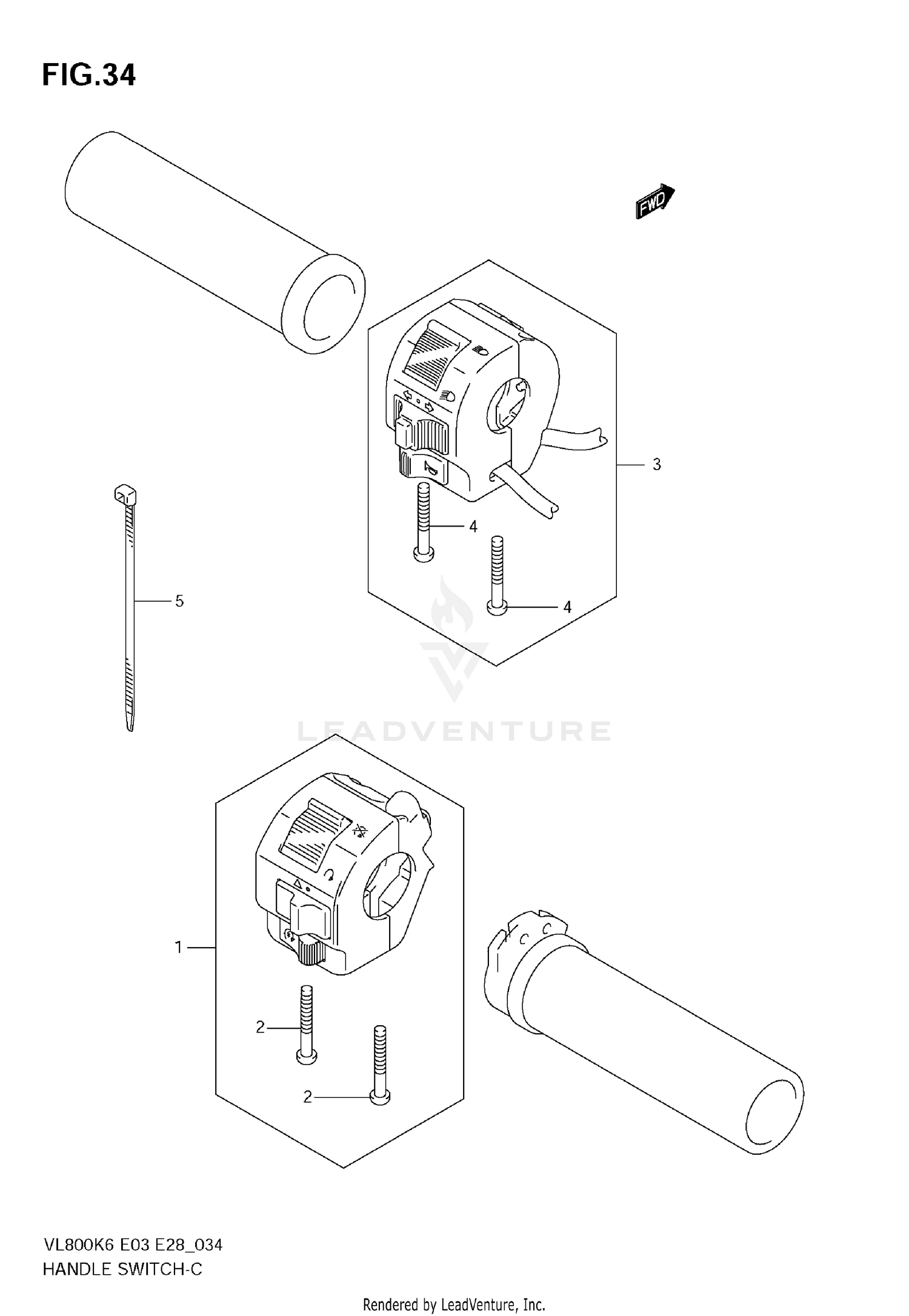 FIG.34

FWD

3

4

4

5

LEADVENTURE

1

2

2

VL800K6 E03 E28_034
HANDLE SWITCH-C

Rendered by LeadVenture, Inc.