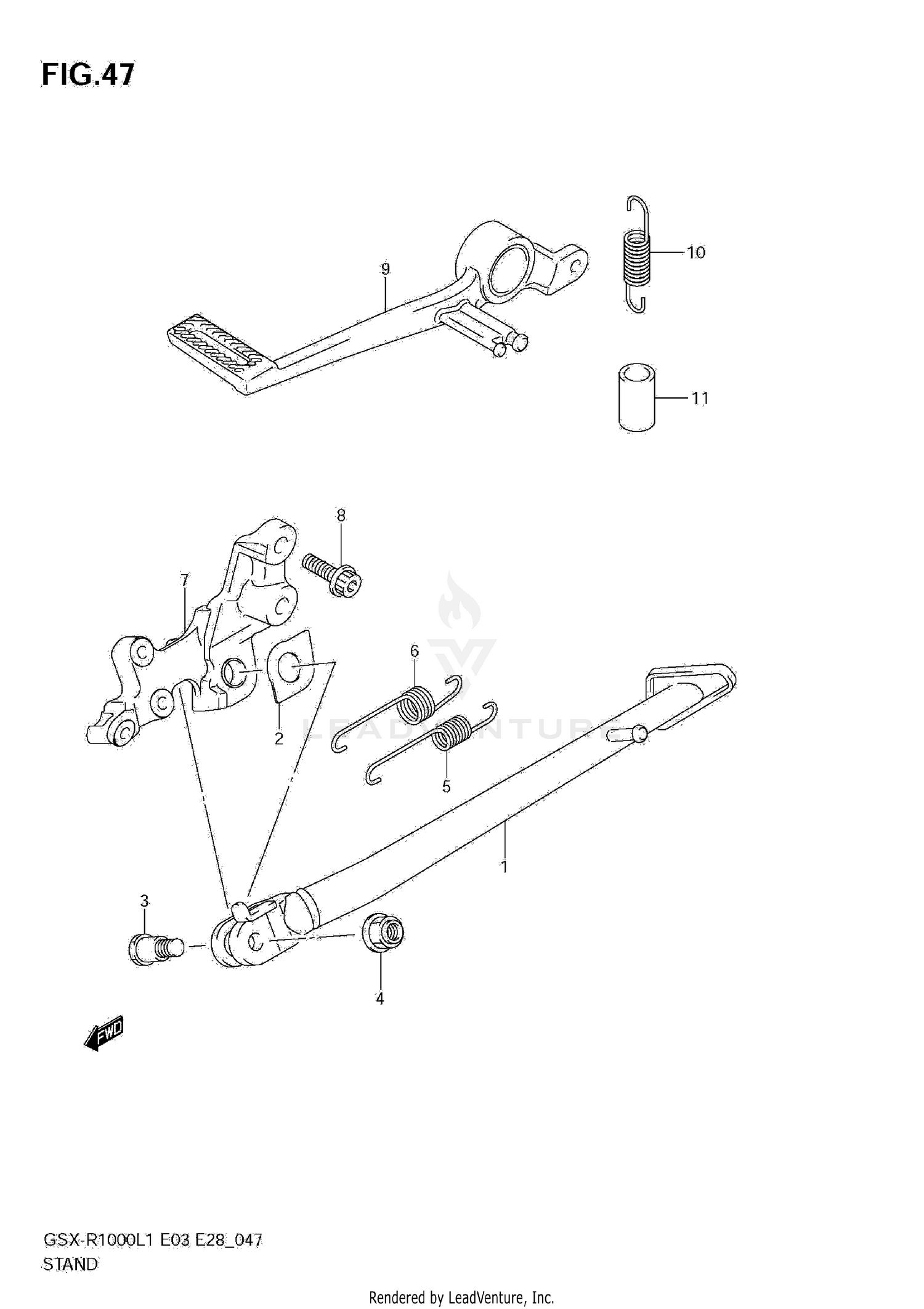 FIG.47

9

10

11

8

7

6

2

5

1

3

4

FWD

LEADVENTURE

GSX-R1000L1 E03 E28_047
STAND

Rendered by LeadVenture, Inc.