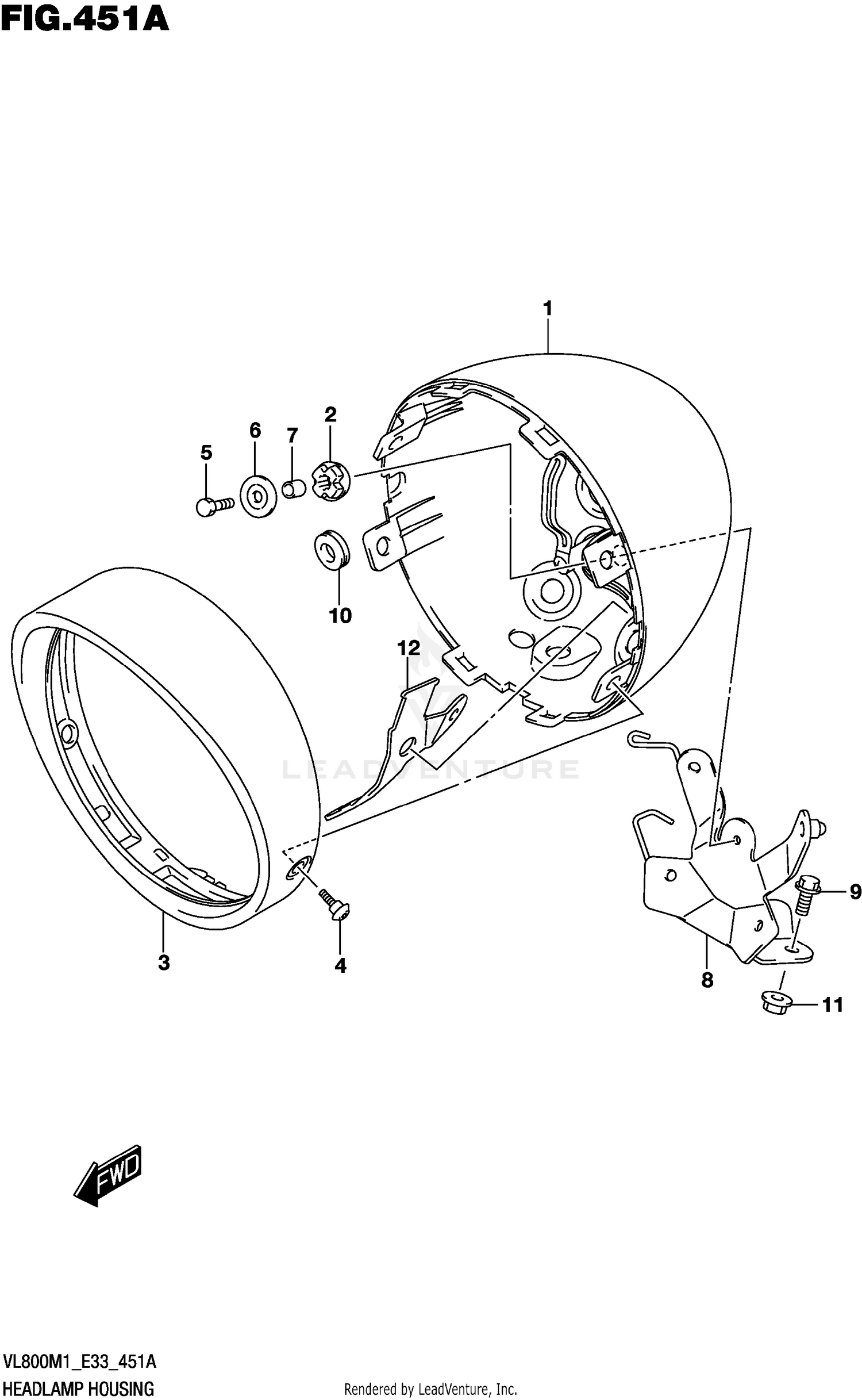 FIG.451A

1
2
5
6
7
10
12
LEADVENTURE
3
4
8
9
11
FWD

VL800M1_E33_451A
HEADLAMP HOUSING

Rendered by LeadVenture, Inc.