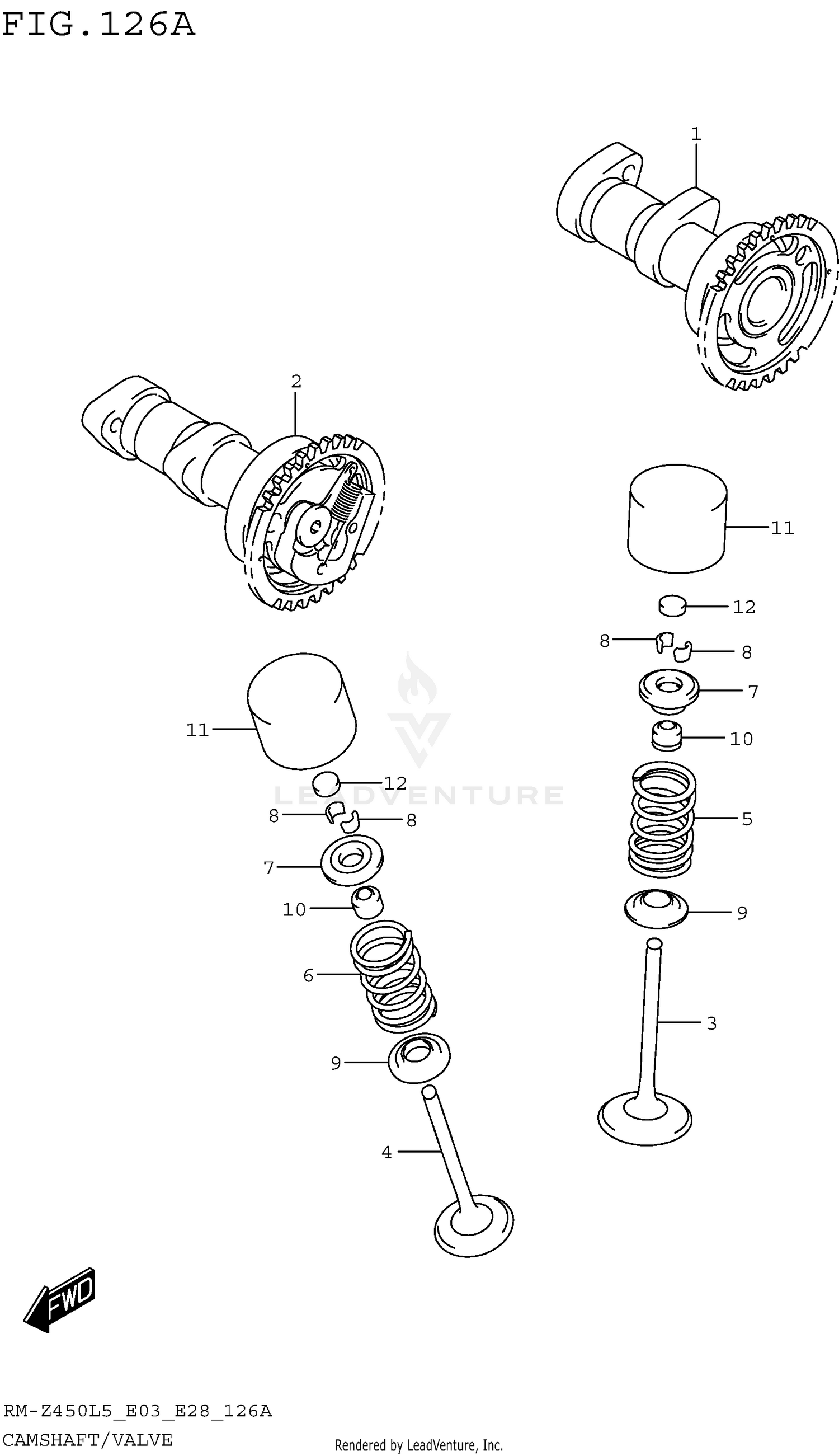 FIG.126A

1

2

11

12

8

8

7

10

5

9

3

11

12

8

8

7

10

6

9

4

LEADVENTURE

FWD

RM-Z450L5_E03_E28_126A

CAMSHAFT/VALVE

Rendered by LeadVenture, Inc.