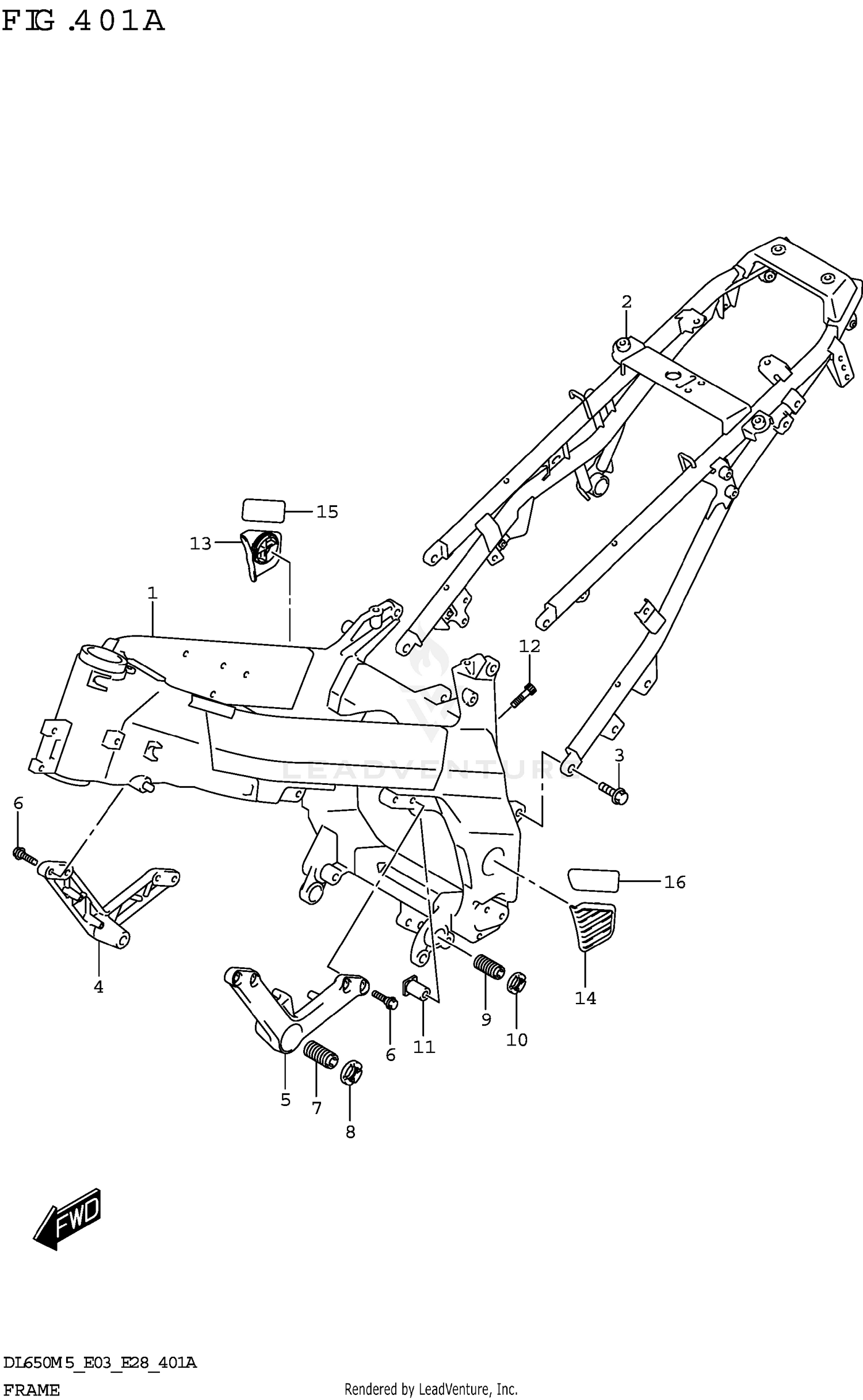 FIG.401A

2

15

13

1

12

3

6

16

4

14

9

10

6

11

5

7

8

FWD

LEADVENTURE

DL650M5_E03_E28_401A

FRAME

Rendered by LeadVenture, Inc.