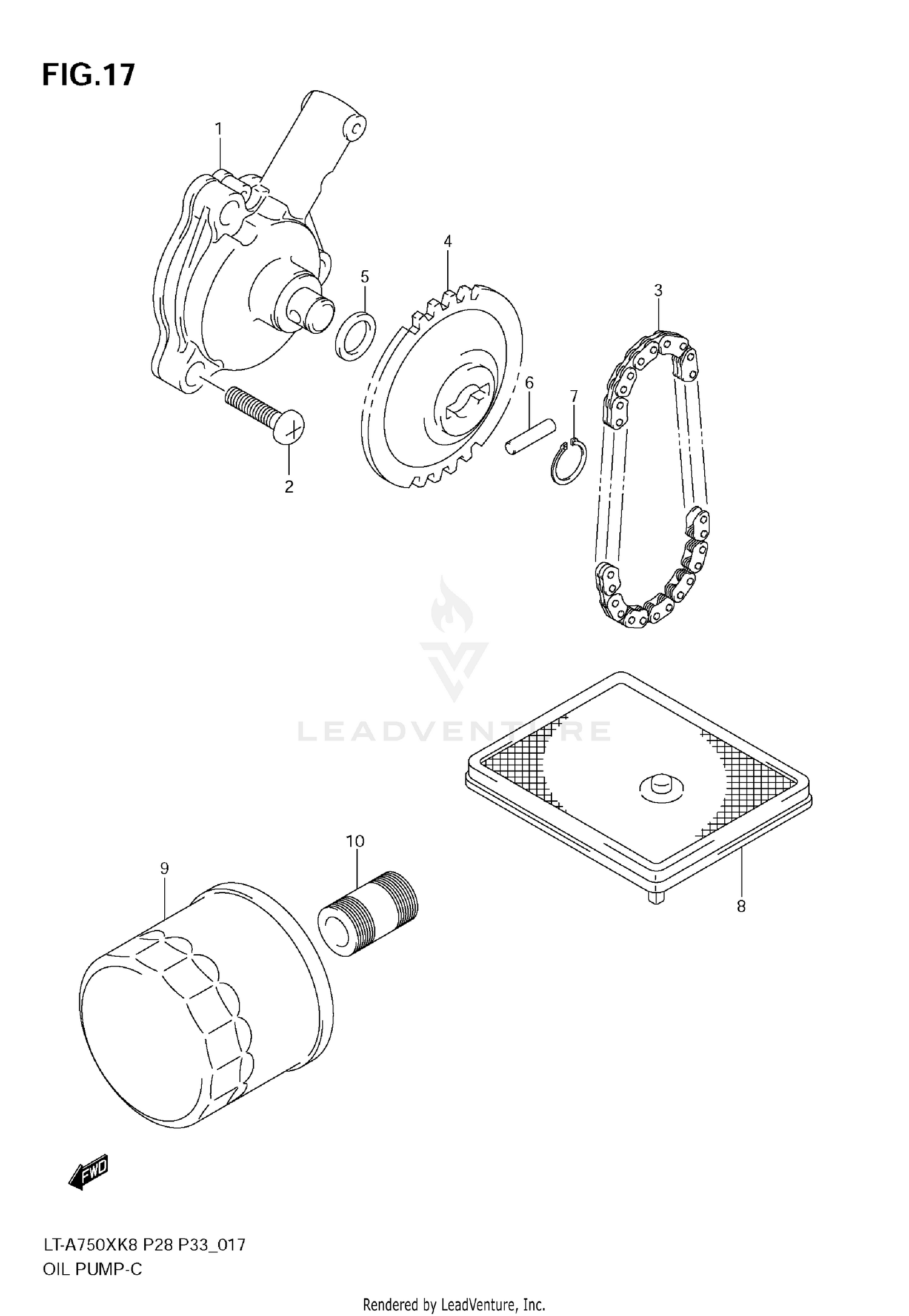 FIG.17

1

4

5

3

6

7

2

LEADVENTURE

10

9

8

FWD

LT-A750XK8 P28 P33_017
OIL PUMP-C

Rendered by LeadVenture, Inc.