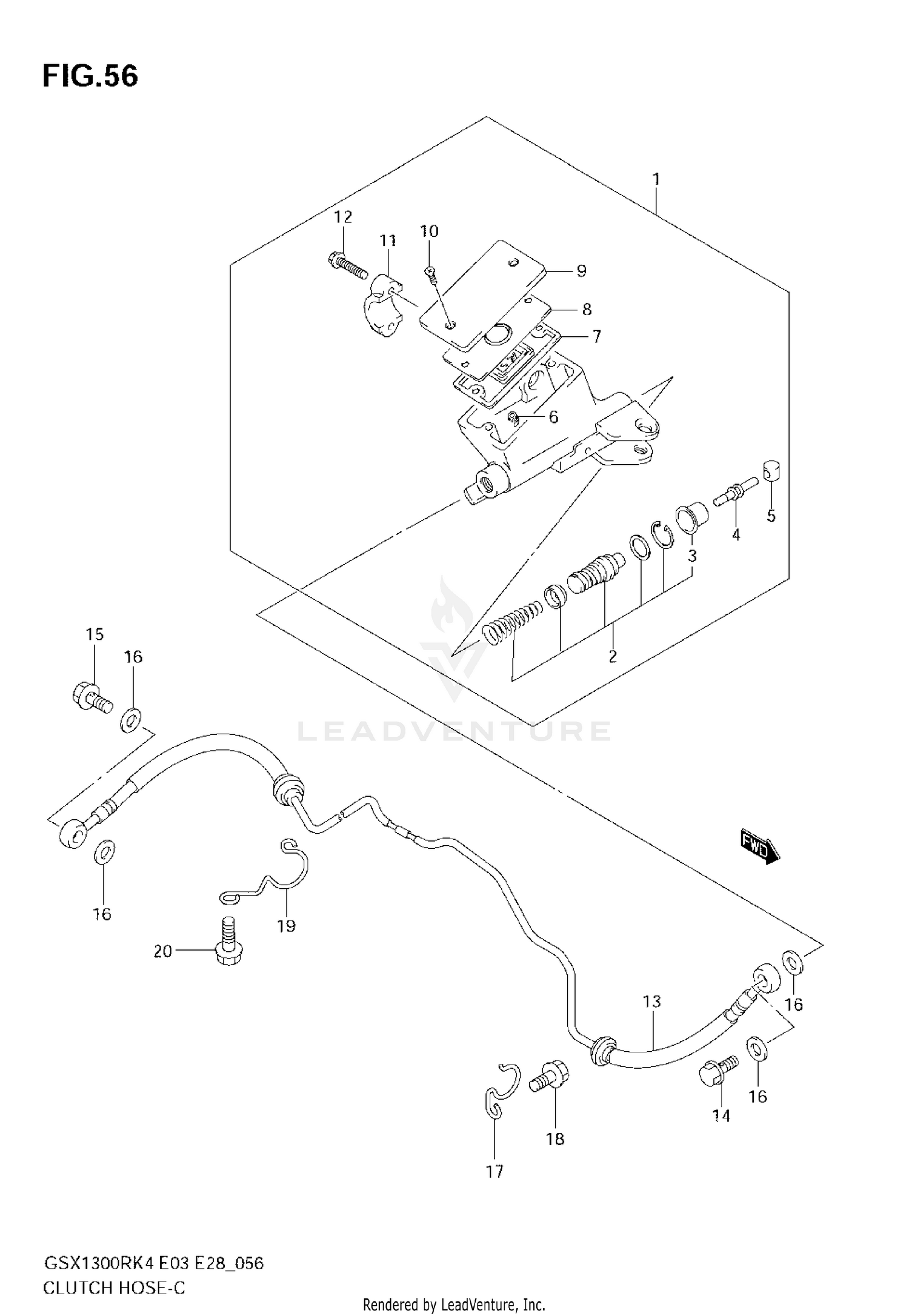 FIG.56

1

12

11

10

9

8

7

6

5

4

3

2

15

16

LEADVENTURE

FWD

16

19

20

13

16

16

14

18

17

GSX1300RK4 E03 E28_056
CLUTCH HOSE-C

Rendered by LeadVenture, Inc.