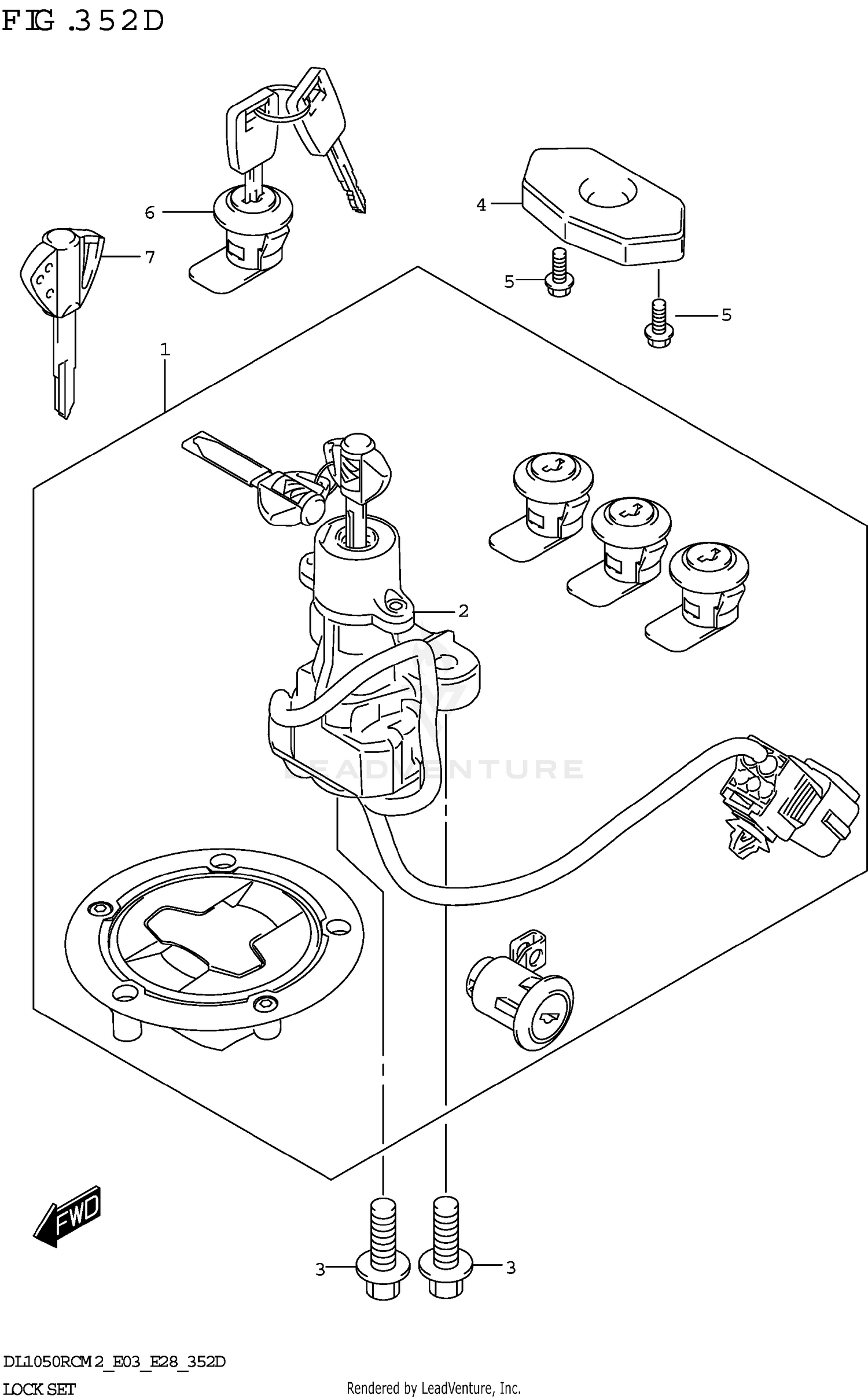 FIG.352D

6
7
4
5
5
1
2
LEADVENTURE
FWD
3
3

DL1050RCM2_E03_E28_352D
LOCK SET
Rendered by LeadVenture, Inc.