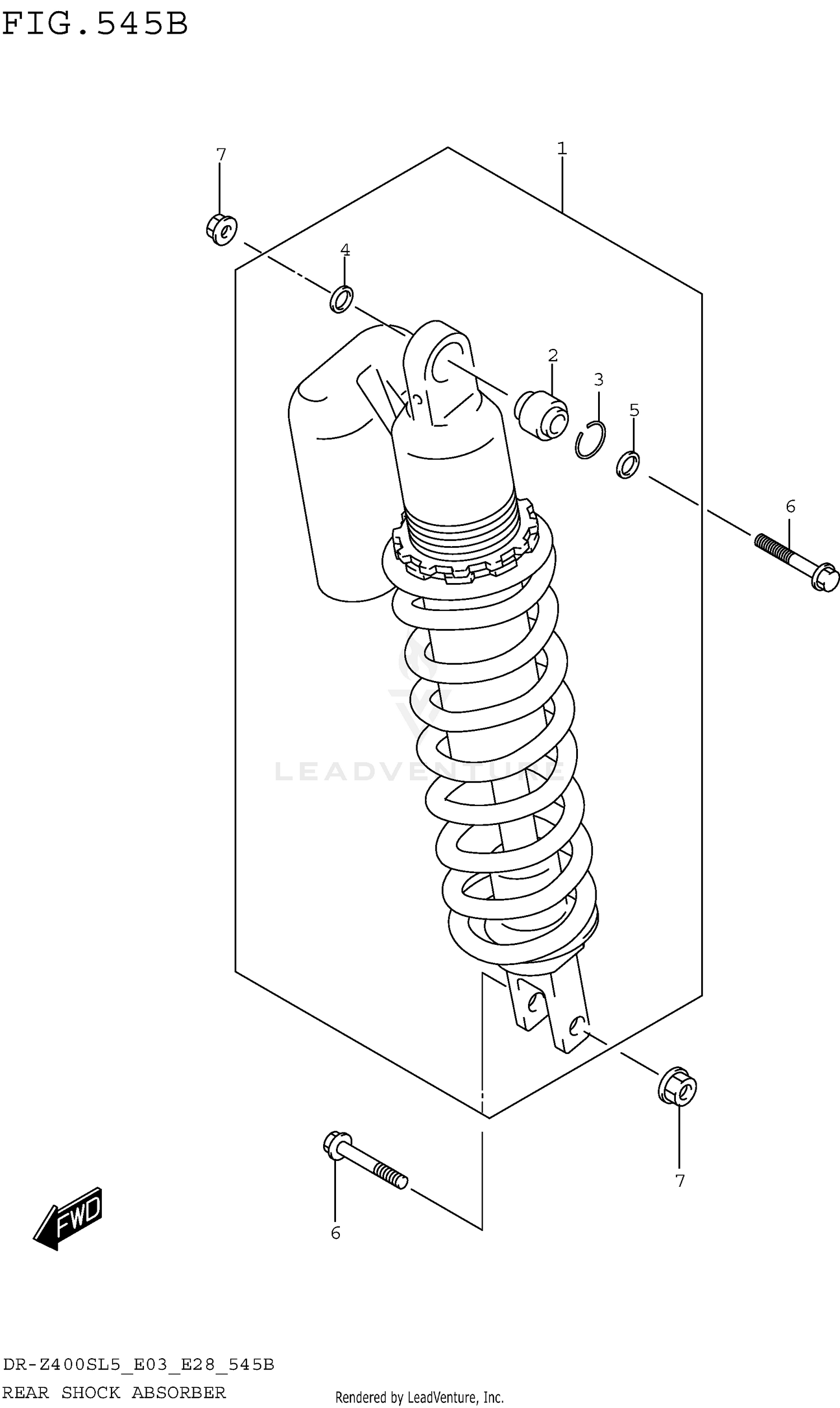 FIG.545B

7

1

4

2

3

5

6

LEADVENTURE

7

6

FWD

DR-Z400SL5_E03_E28_545B
REAR SHOCK ABSORBER

Rendered by LeadVenture, Inc.