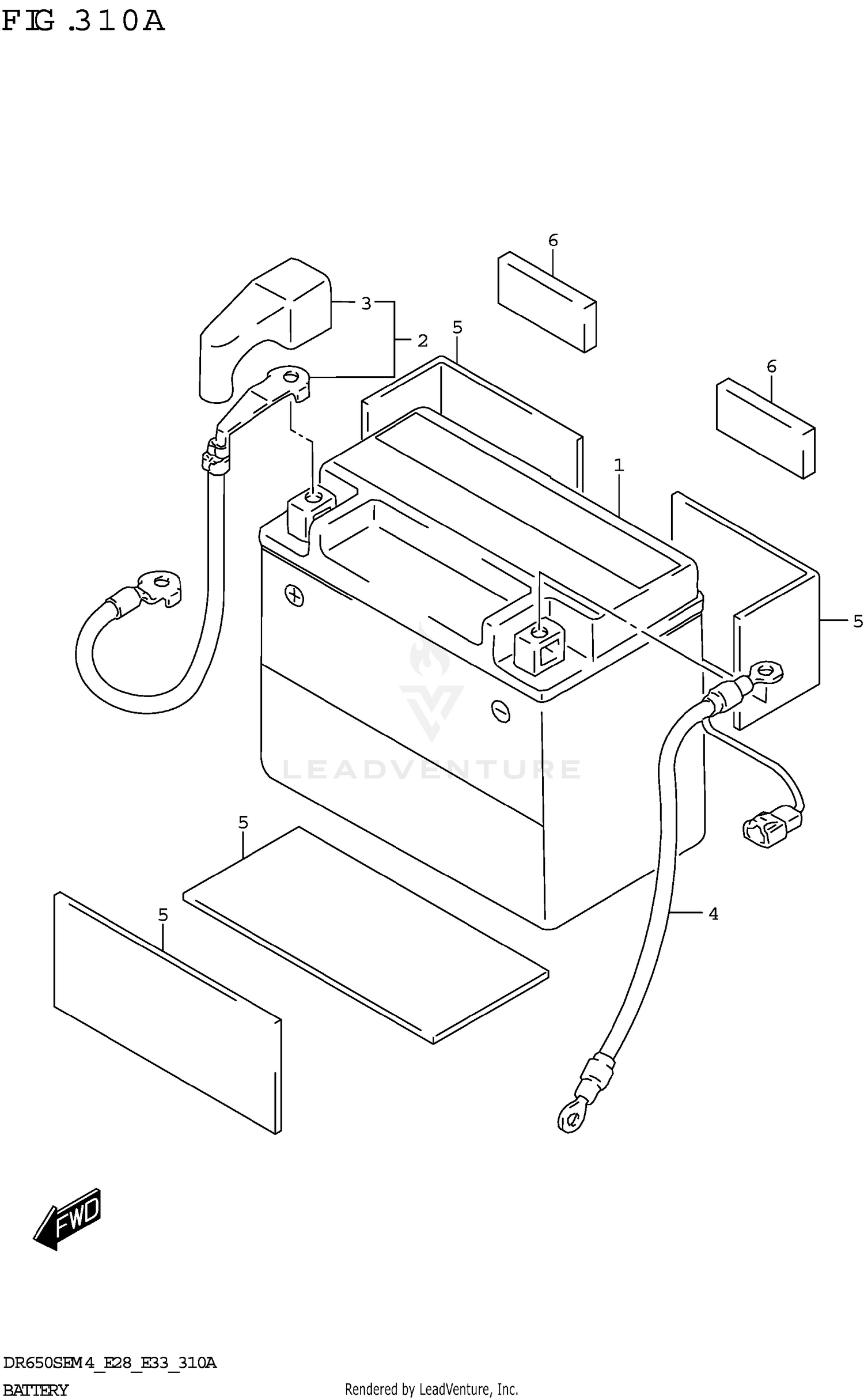 FIG.310A

6
3
2
5
6
1
5
LEADVENTURE
5
5
4
FWD

DR650SEM4_E28_E33_310A
BATTERY

Rendered by LeadVenture, Inc.