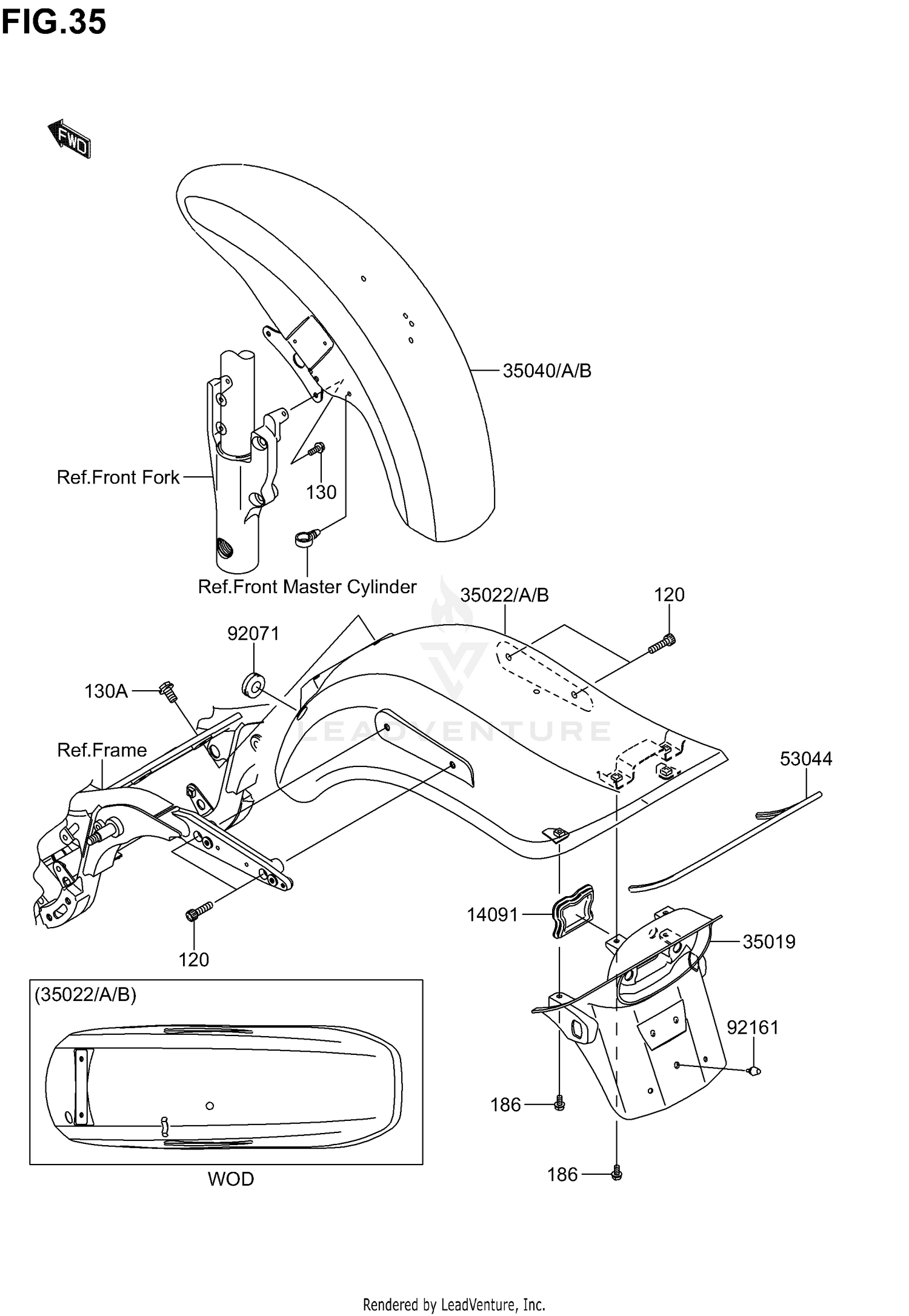 FIG.35

FWD

35040/A/B

Ref.Front Fork

130

Ref.Front Master Cylinder

35022/A/B

120

92071

130A

LEADVENTURE

Ref.Frame

53044

14091

35019

120

(35022/A/B)

92161

186

186

WOD

Rendered by LeadVenture, Inc.