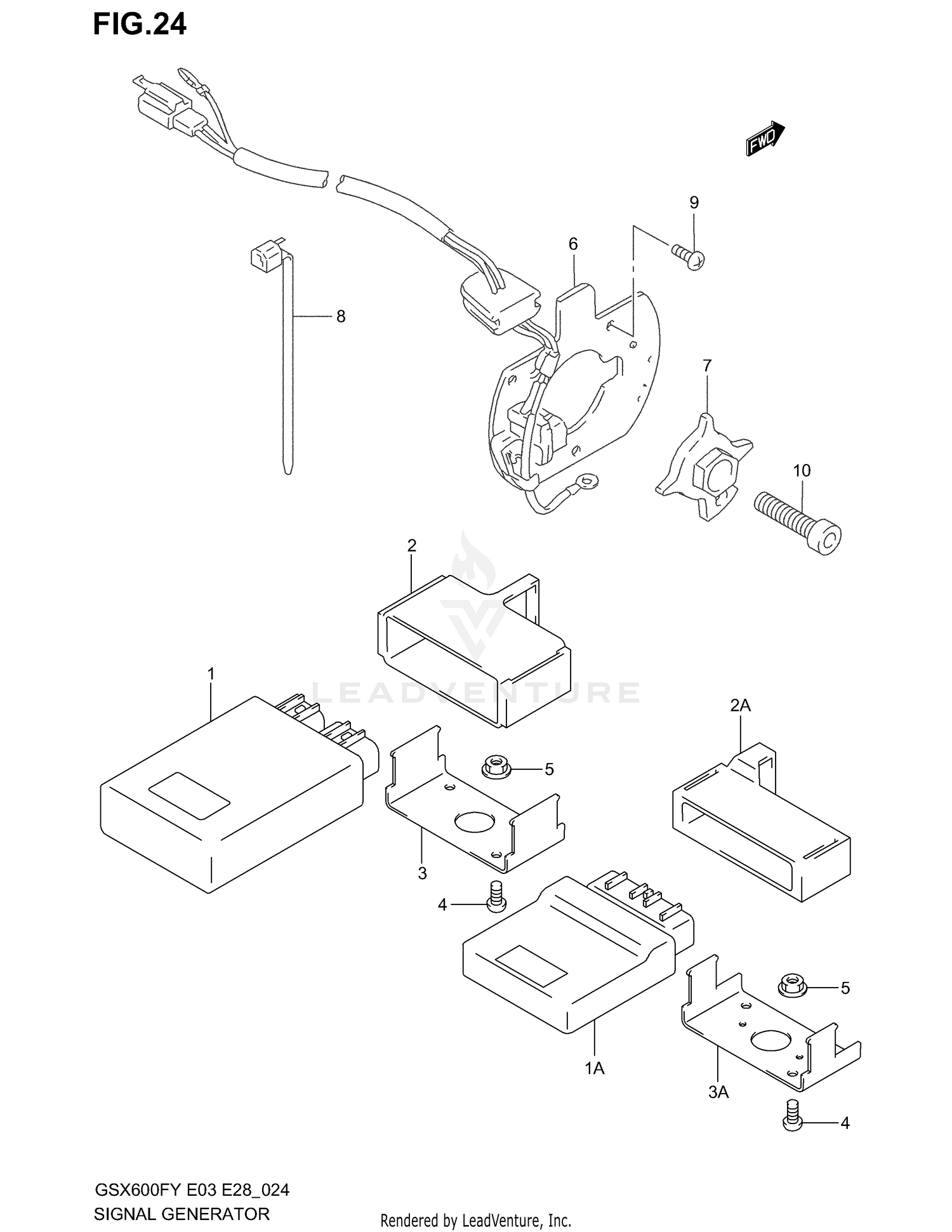 FIG.24

FWD

9

6

8

7

10

2

LEADVENTURE

1

2A

5

3

4

5

1A

3A

4

GSX600FY E03 E28_024
SIGNAL GENERATOR

Rendered by LeadVenture, Inc.