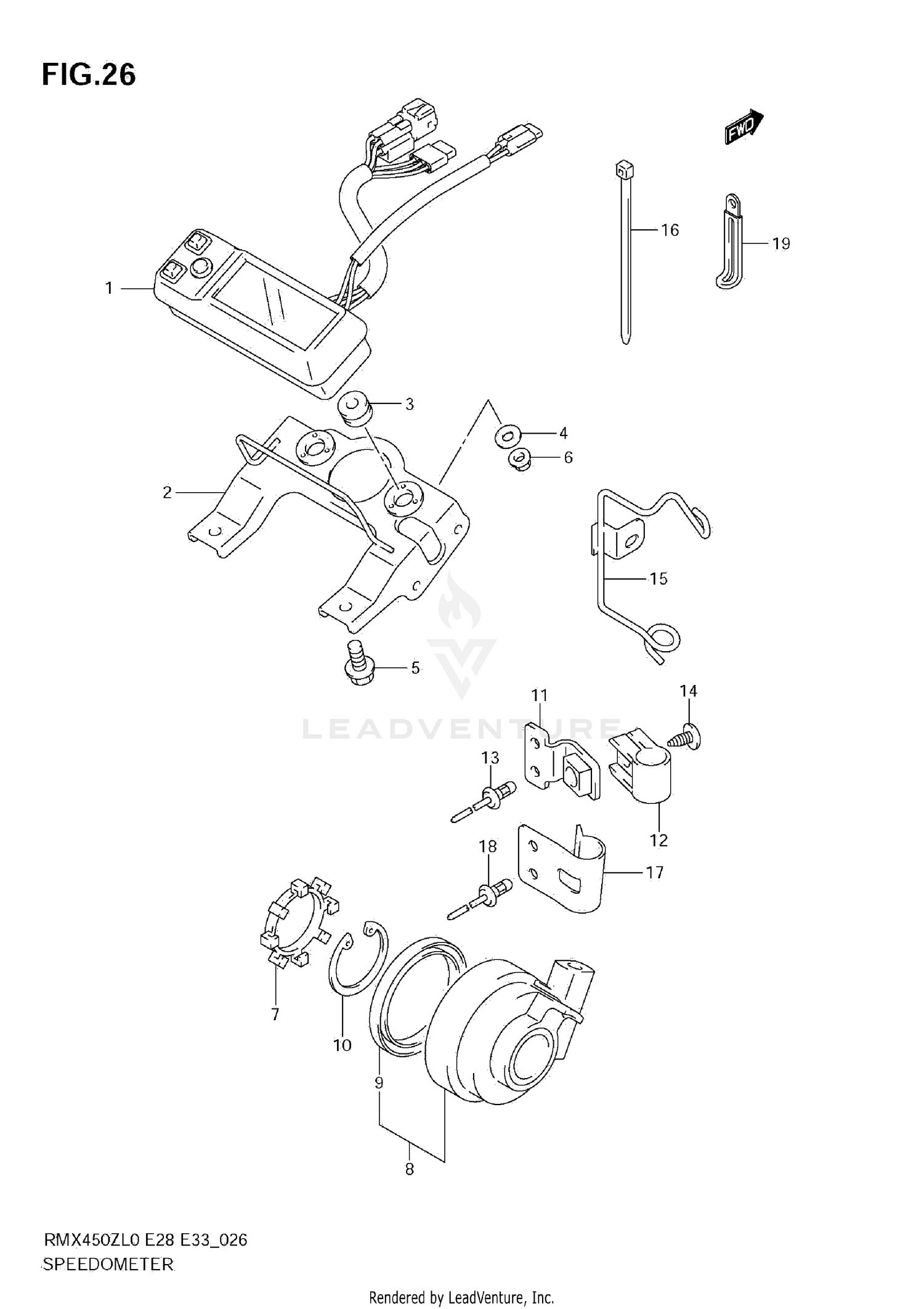 FIG.26

FWD

16

19

1

3

4

6

2

15

5

LEADVENTURE

11

14

13

12

18

17

7

10

9

8

RMX450ZL0 E28 E33_026
SPEEDOMETER

Rendered by LeadVenture, Inc.