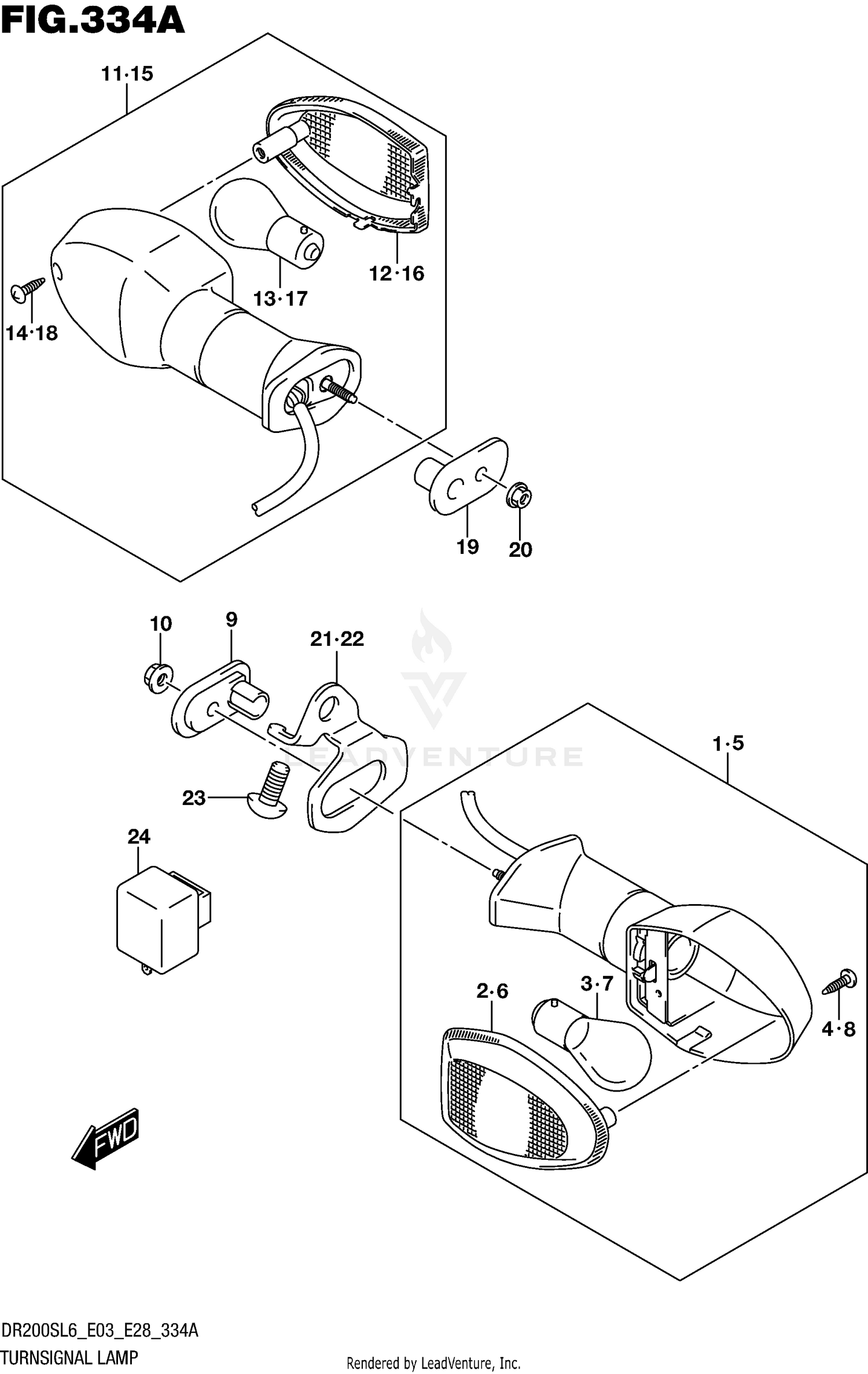 FIG.334A

11·15

12·16

13·17

14·18

19

20

10

9

21·22

LEADVENTURE

1·5

23

24

2·6

3·7

4·8

FWD

DR200SL6_E03_E28_334A

TURNSIGNAL LAMP

Rendered by LeadVenture, Inc.