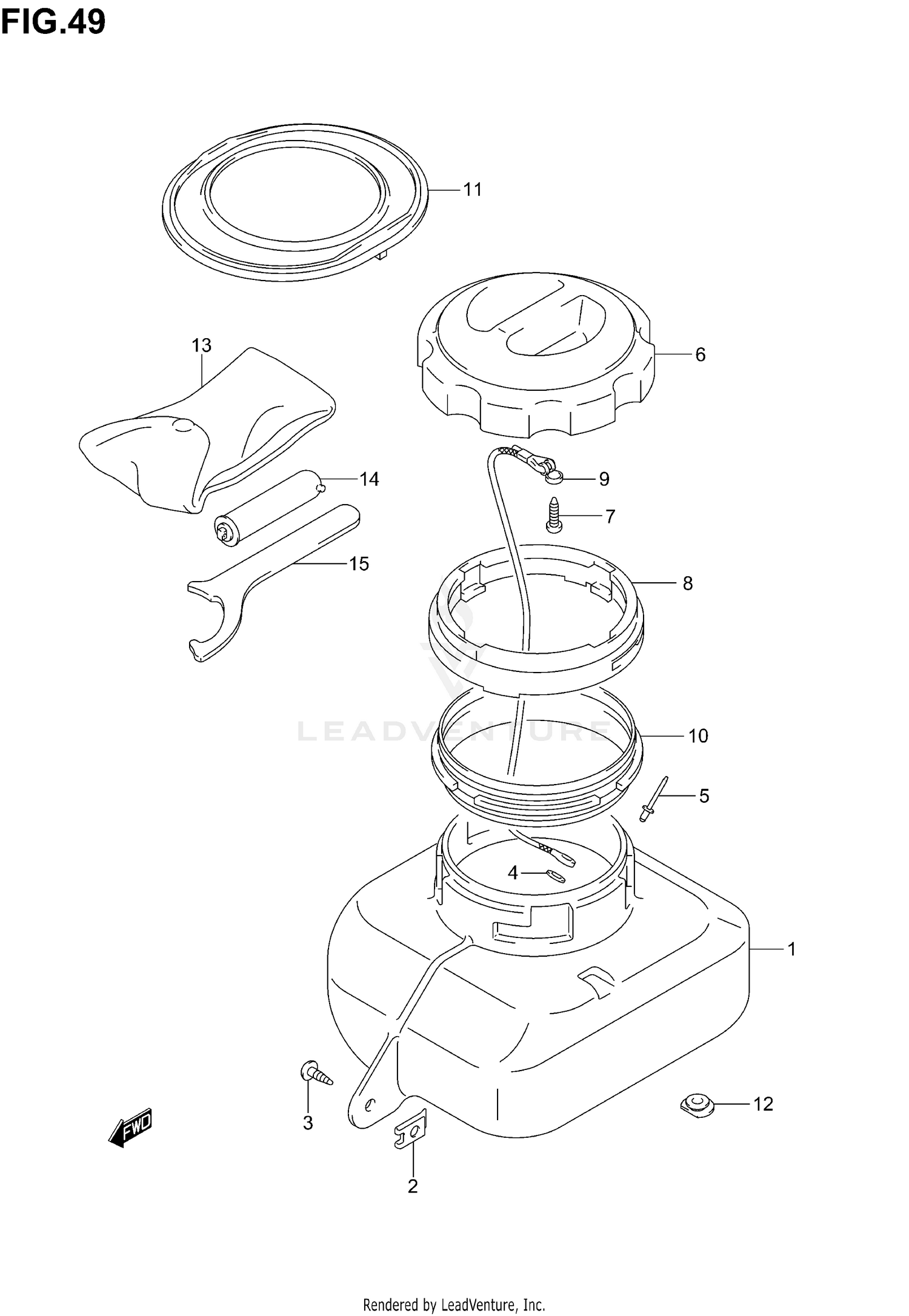 FIG.49

11
13
6
14
9
7
15
8
LEADVENTURE
10
5
4
1
3
12
FWD
2

Rendered by LeadVenture, Inc.