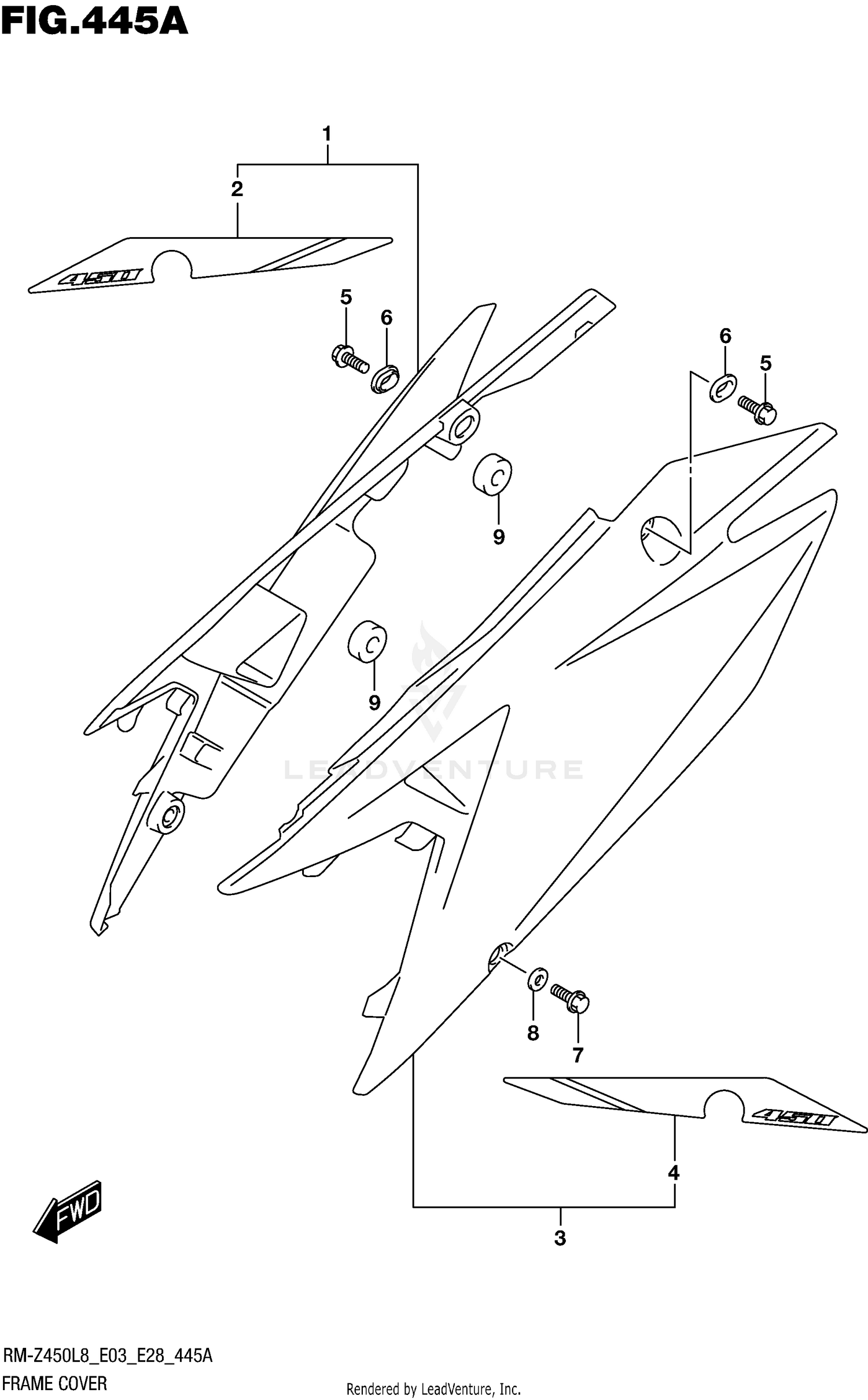 FIG.445A

1

2

450

5

6

6

5

9

9

LEADVENTURE

8

7

450

4

3

FWD

RM-Z450L8_E03_E28_445A

FRAME COVER

Rendered by LeadVenture, Inc.