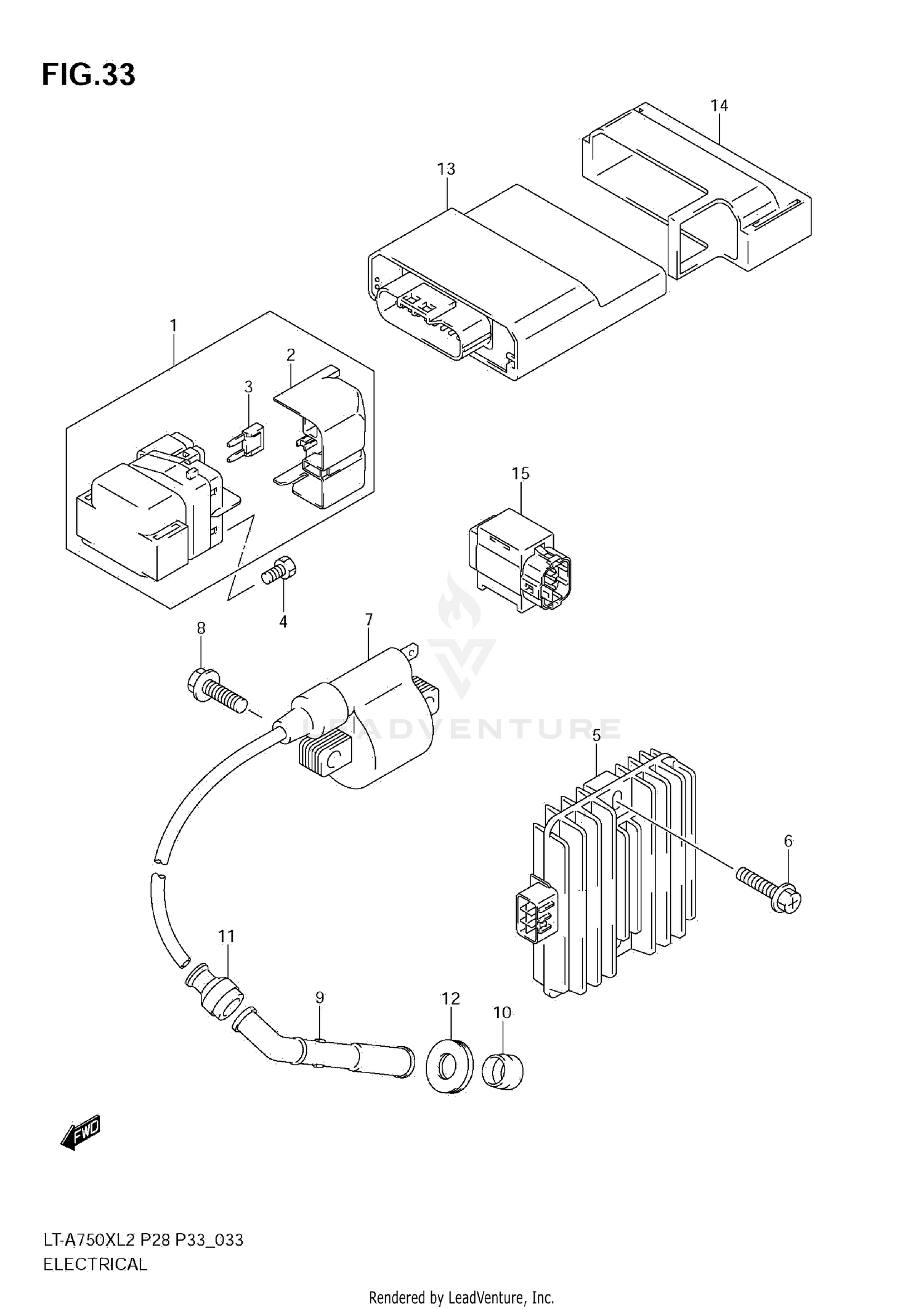 FIG.33

14

13

1

2

3

15

4

8

7

LEADVENTURE

5

6

11

9

12

10

FWD

LT-A750XL2 P28 P33_033
ELECTRICAL

Rendered by LeadVenture, Inc.