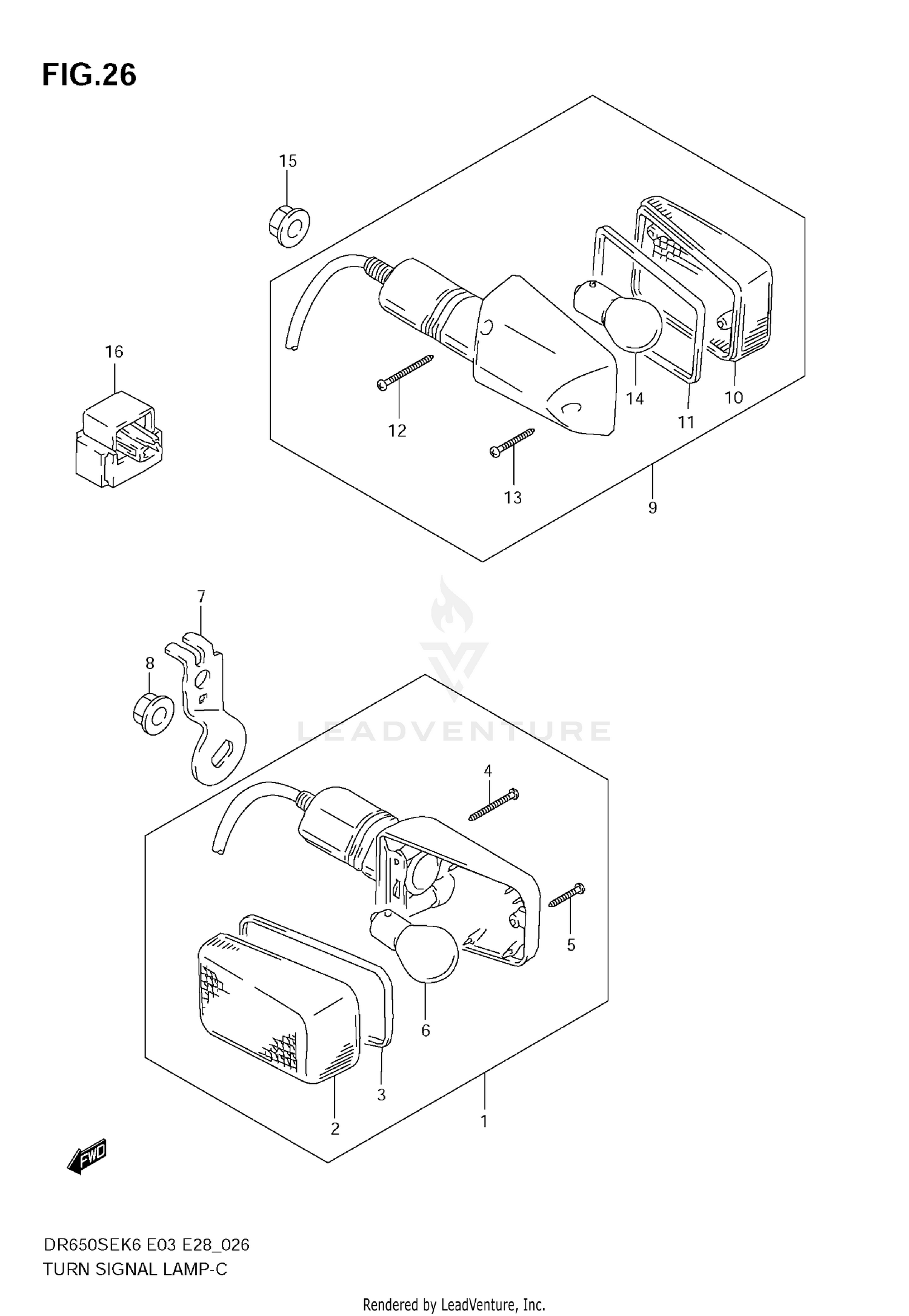 FIG.26

15

16

12

13

14

11

10

9

7

8

LEADVENTURE

4

5

6

3

2

1

FWD

DR650SEK6 E03 E28_026
TURN SIGNAL LAMP-C

Rendered by LeadVenture, Inc.