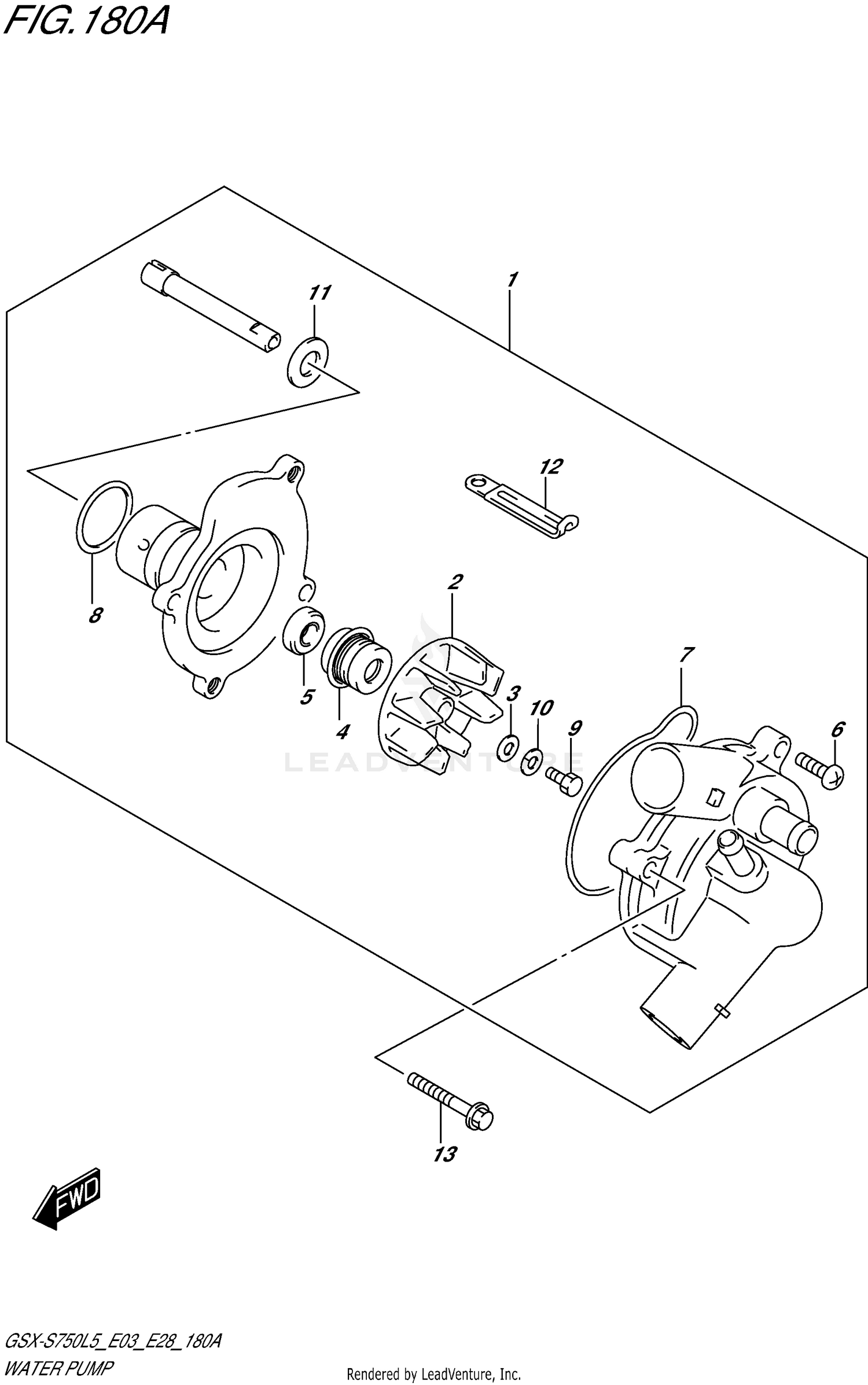 FIG. 180A

1
11
12
8
2
7
5
4
3
10
9
6
LEADVENTURE
13

FWD

GSX-S750L5_E03_E28_180A
WATER PUMP

Rendered by LeadVenture, Inc.