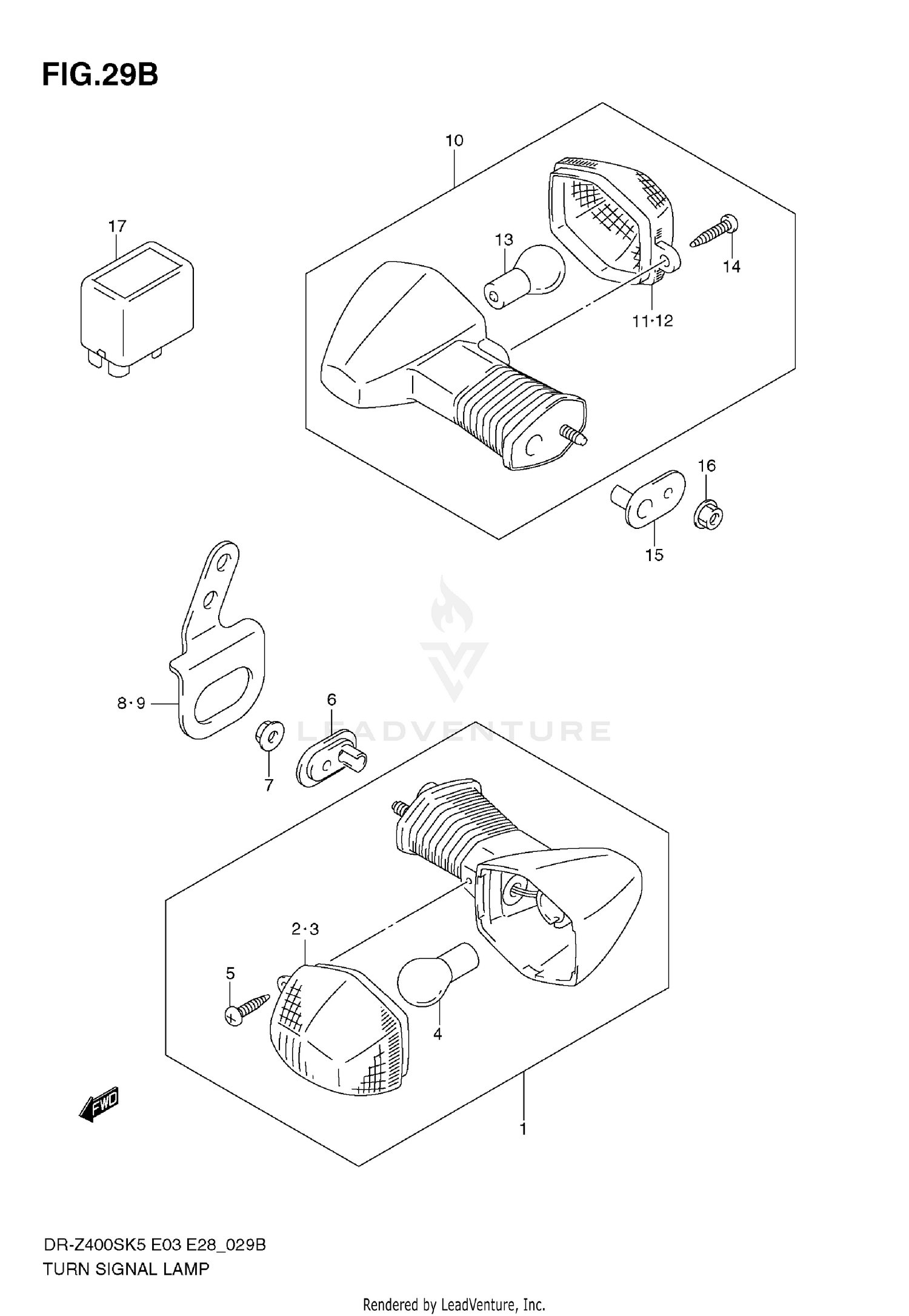 FIG.29B

10

17

13

14

11·12

16

15

8·9

6

7

LEADVENTURE

2·3

5

4

FWD

1

DR-Z400SK5 E03 E28_029B
TURN SIGNAL LAMP

Rendered by LeadVenture, Inc.