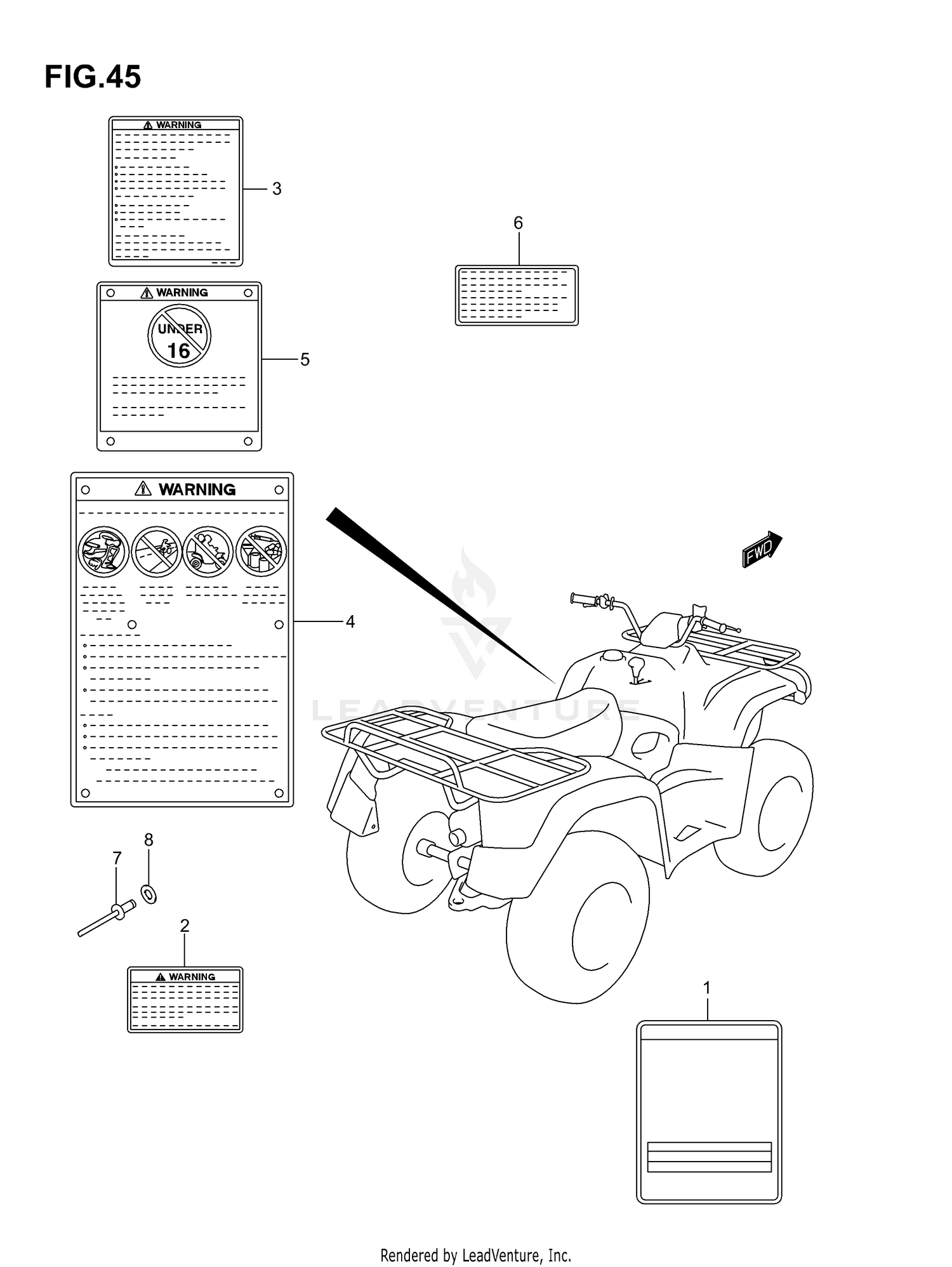 FIG.45

WARNING

3

6

WARNING

UNDER 16

5

WARNING

4

FWD

LEADVENTURE

8

7

2

WARNING

1

Rendered by LeadVenture, Inc.