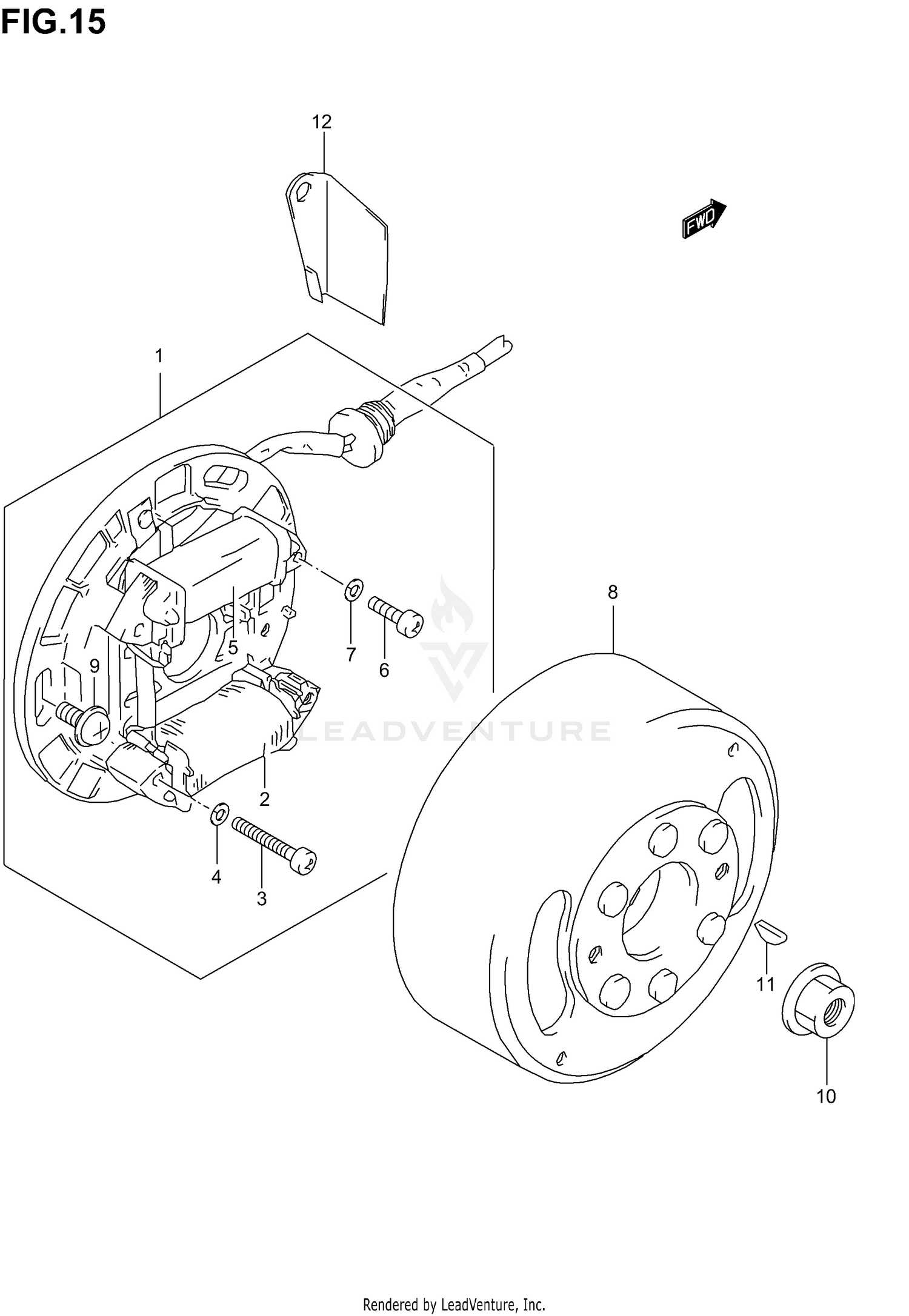 FIG.15

12

FWD

1

8

5

7

6

9

LEADVENTURE

2

4

3

11

10

Rendered by LeadVenture, Inc.