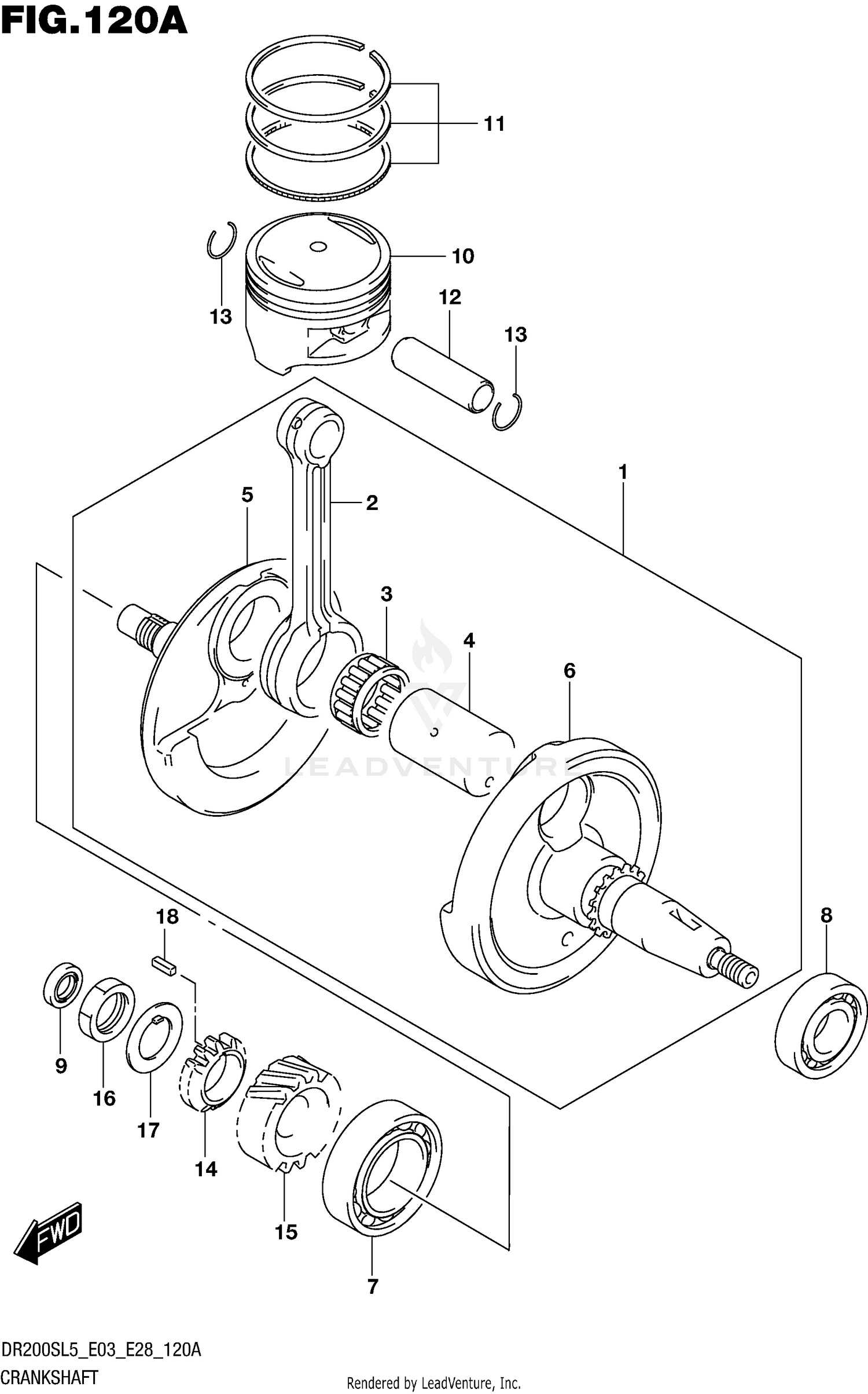 FIG.120A

11
10
13
12
13
1
5
2
3
4
6
LEADVENTURE
18
8
9
16
17
14
15
7
FWD

DR200SL5_E03_E28_120A
CRANKSHAFT
Rendered by LeadVenture, Inc.