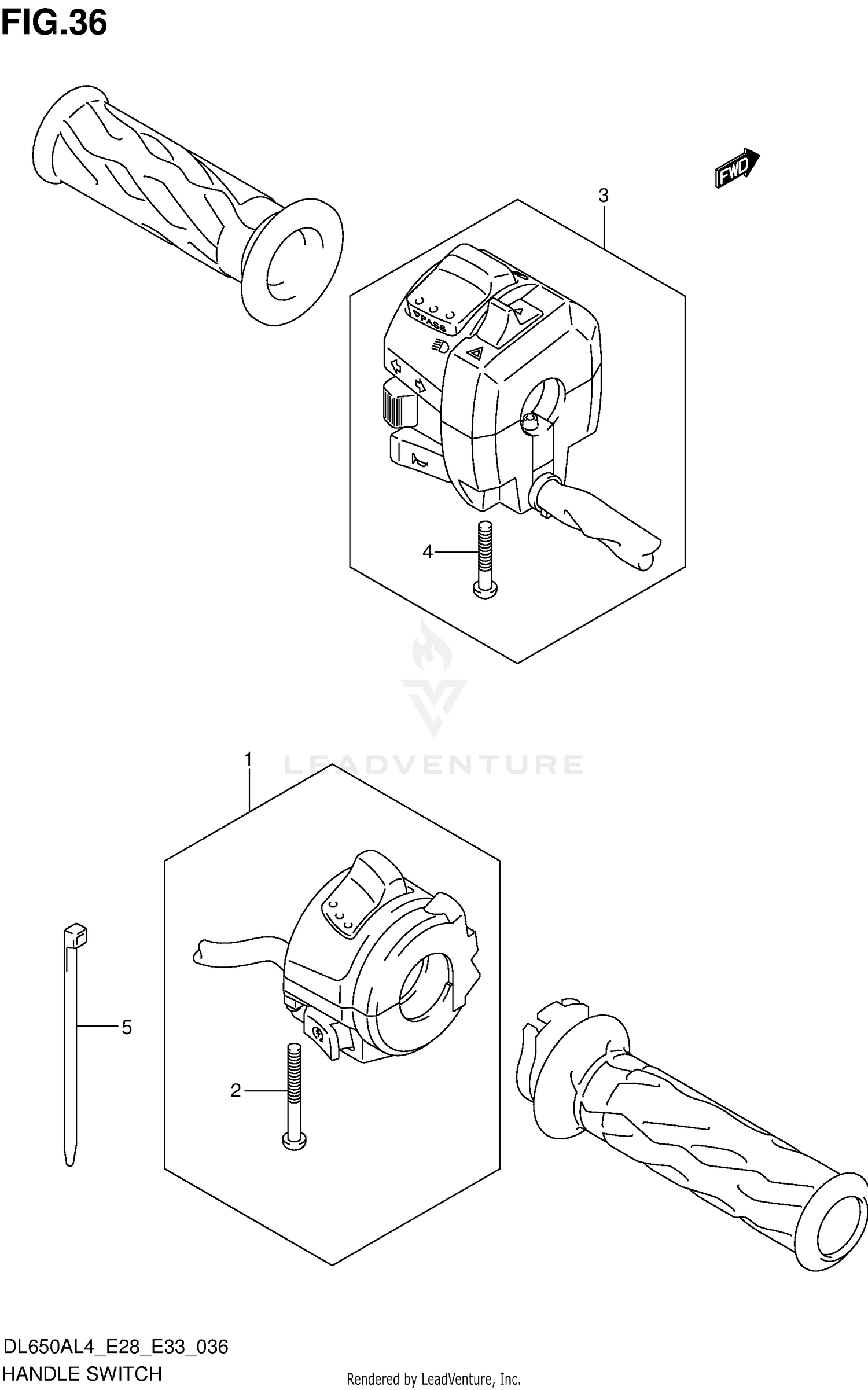 FIG.36

FWD

3

PASS

4

LEADVENTURE

1

5

2

DL650AL4_E28_E33_036
HANDLE SWITCH

Rendered by LeadVenture, Inc.