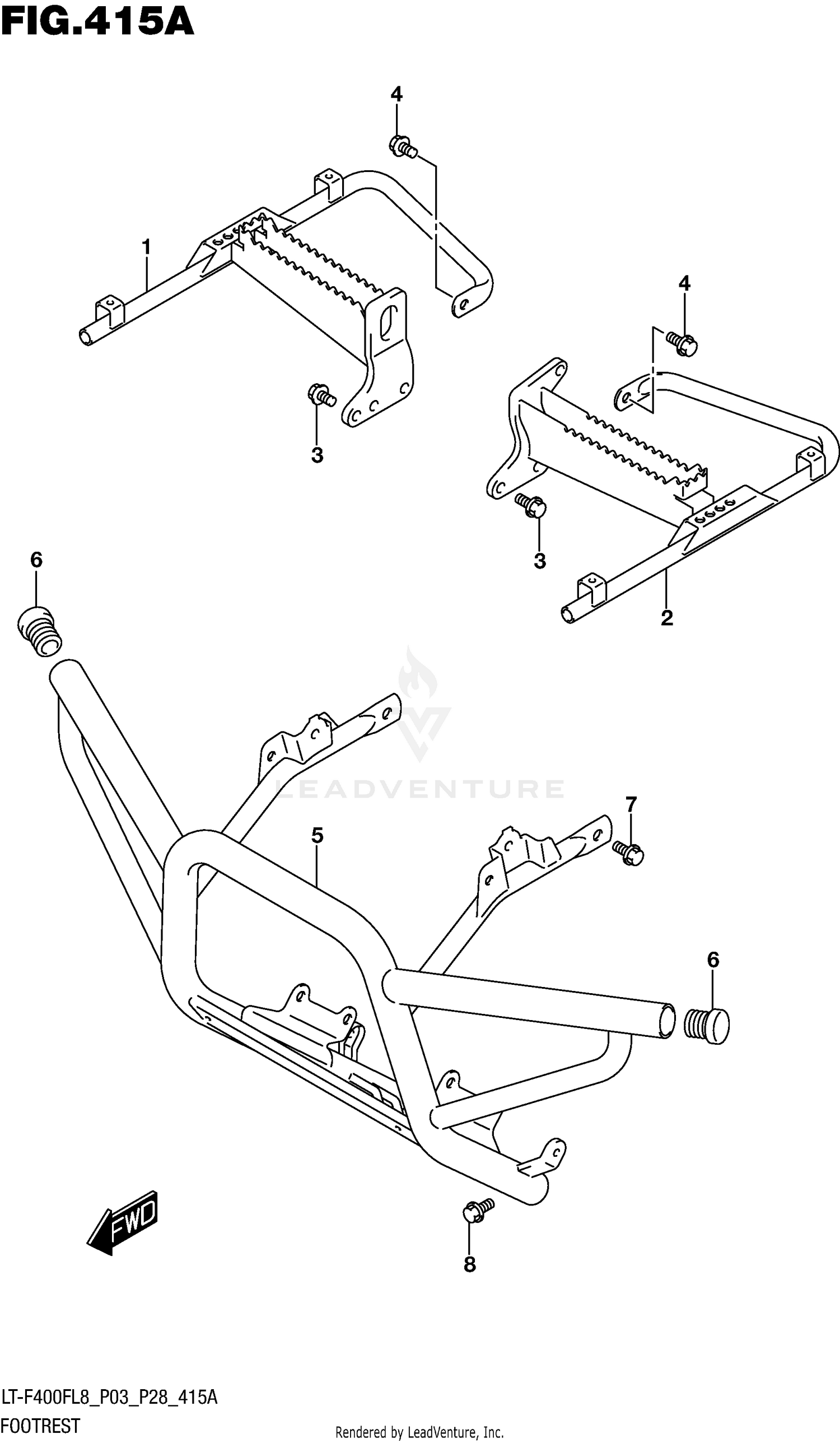 FIG.415A

4

1

4

3

3

2

6

LEADVENTURE

7

5

6

FWD

8

LT-F400FL8_P03_P28_415A
FOOTREST

Rendered by LeadVenture, Inc.