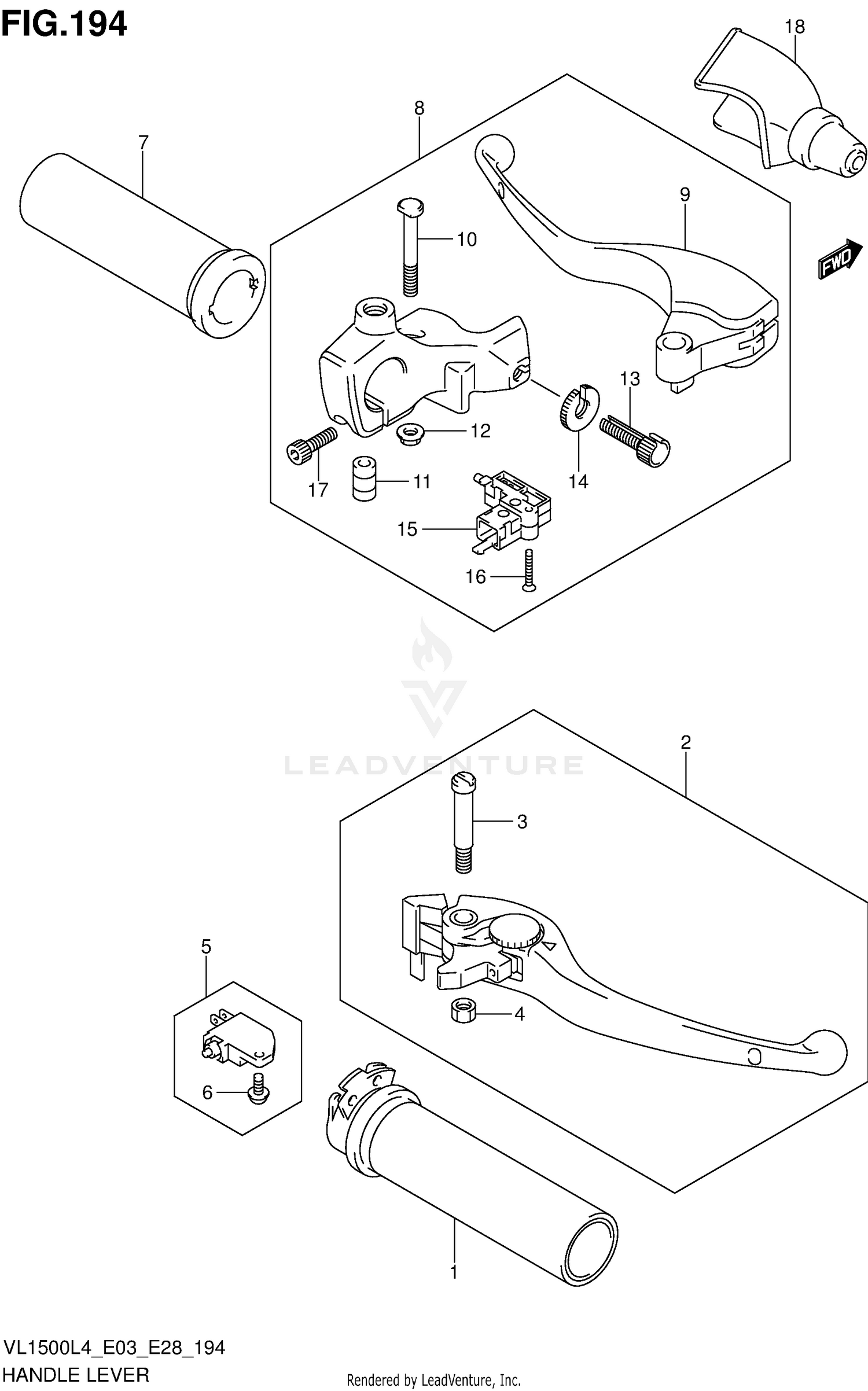 FIG.194

18

8

7

9

10

FWD

13

12

17

11

14

15

16

LEADVENTURE

2

3

5

4

6

1

VL1500L4_E03_E28_194
HANDLE LEVER

Rendered by LeadVenture, Inc.