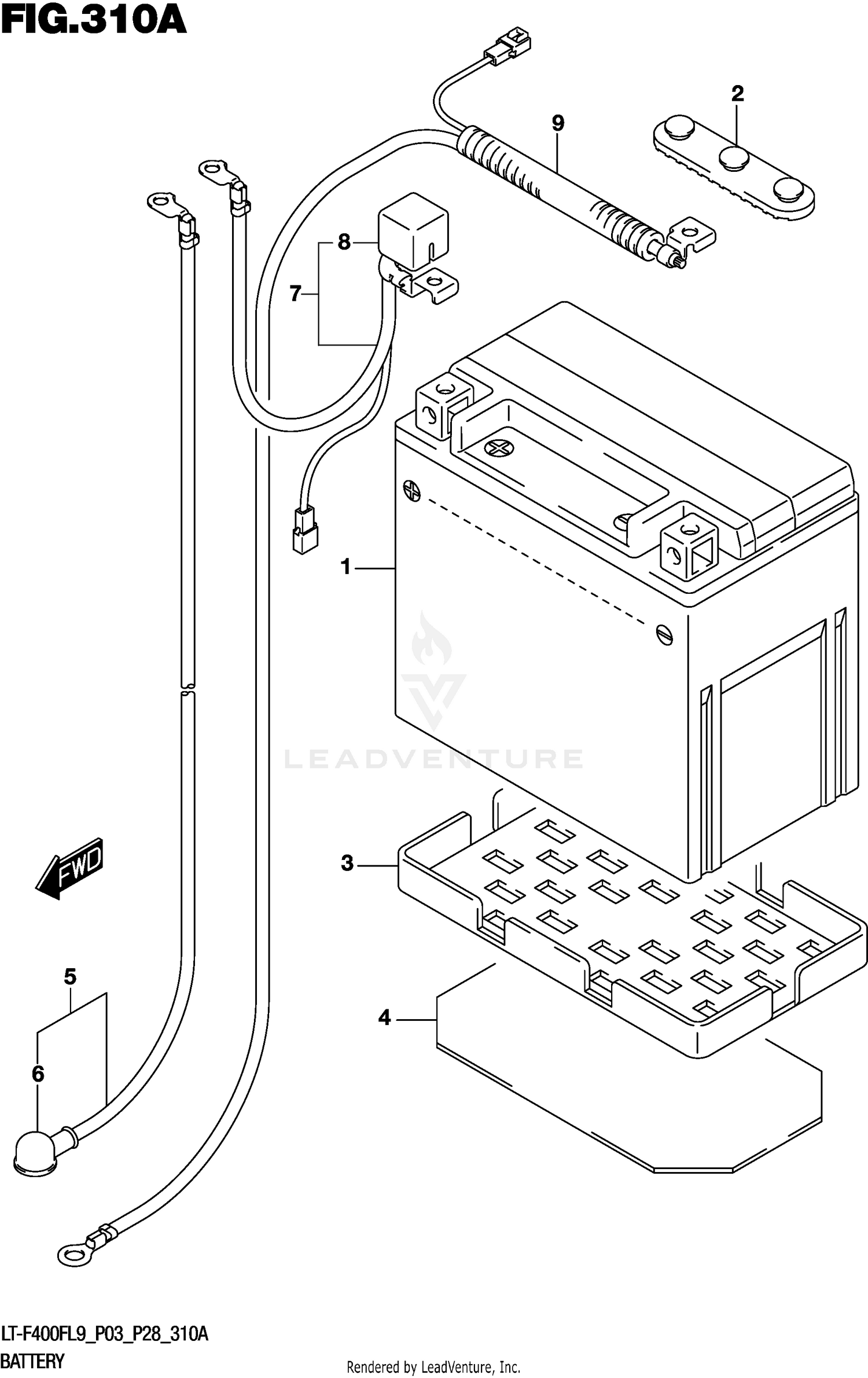 FIG.310A

2

9

8

7

1

LEADVENTURE

FWD

3

5

4

6

LT-F400FL9_P03_P28_310A
BATTERY

Rendered by LeadVenture, Inc.