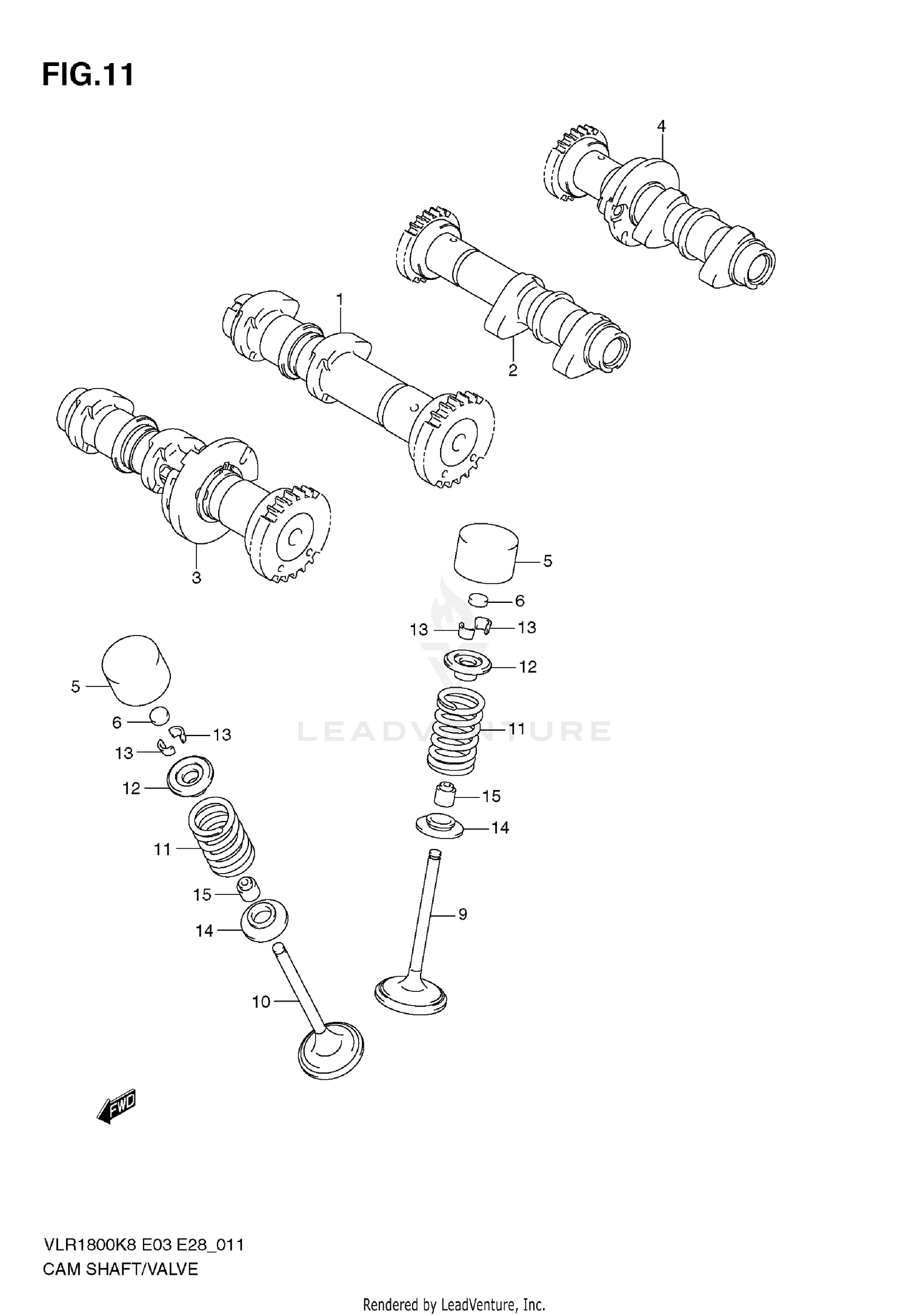 FIG.11

4

1

2

3

5

6

13

13

12

11

15

14

9

5

6

13

13

12

11

15

14

10

LEADVENTURE

FWD

VLR1800K8 E03 E28_011
CAM SHAFT/VALVE

Rendered by LeadVenture, Inc.