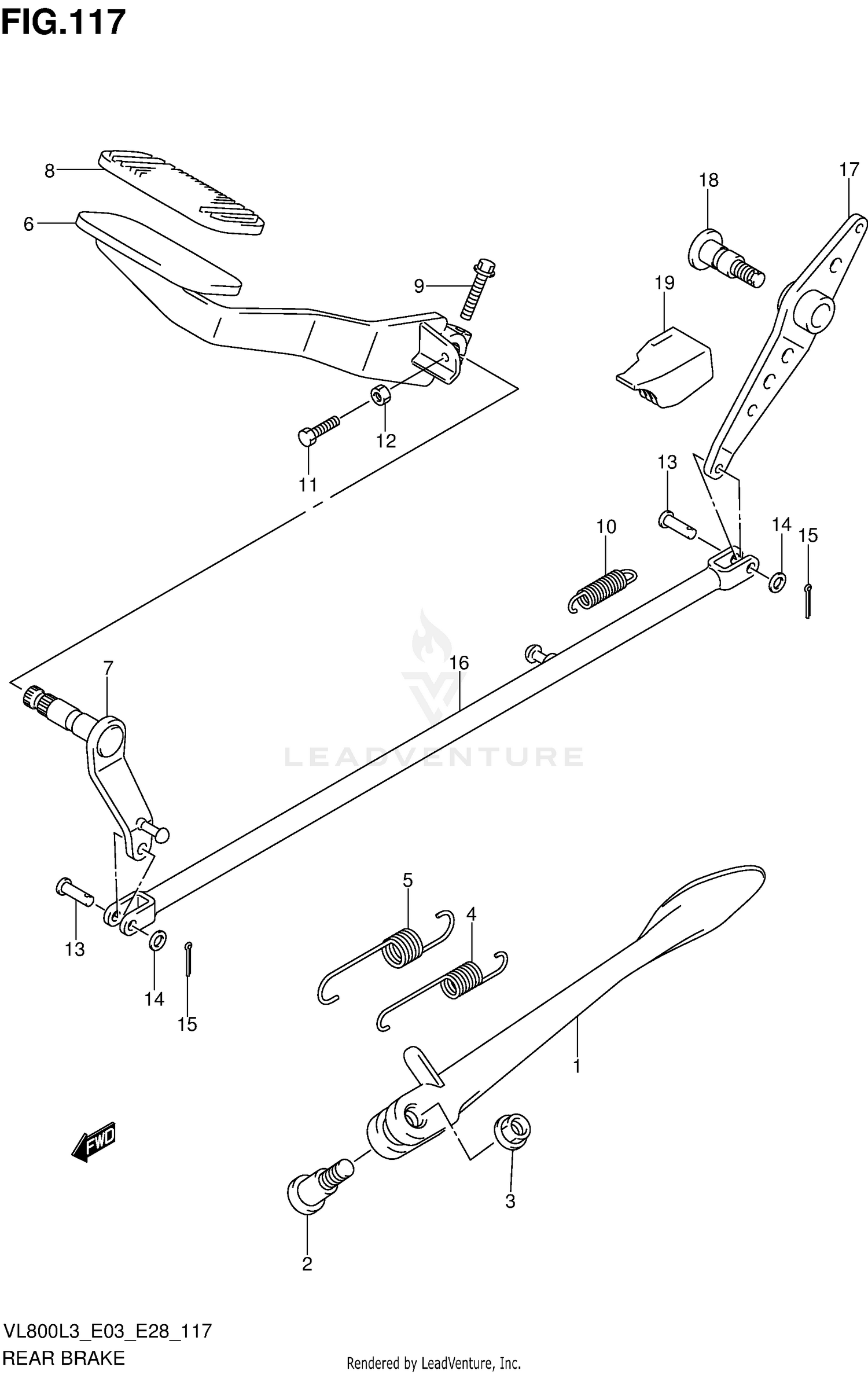 FIG.117

8
6
9
18
17
19
12
11
13
10
14
15
7
16
LEADVENTURE
13
14
15
5
4
1
FWD
3
2

VL800L3_E03_E28_117
REAR BRAKE

Rendered by LeadVenture, Inc.