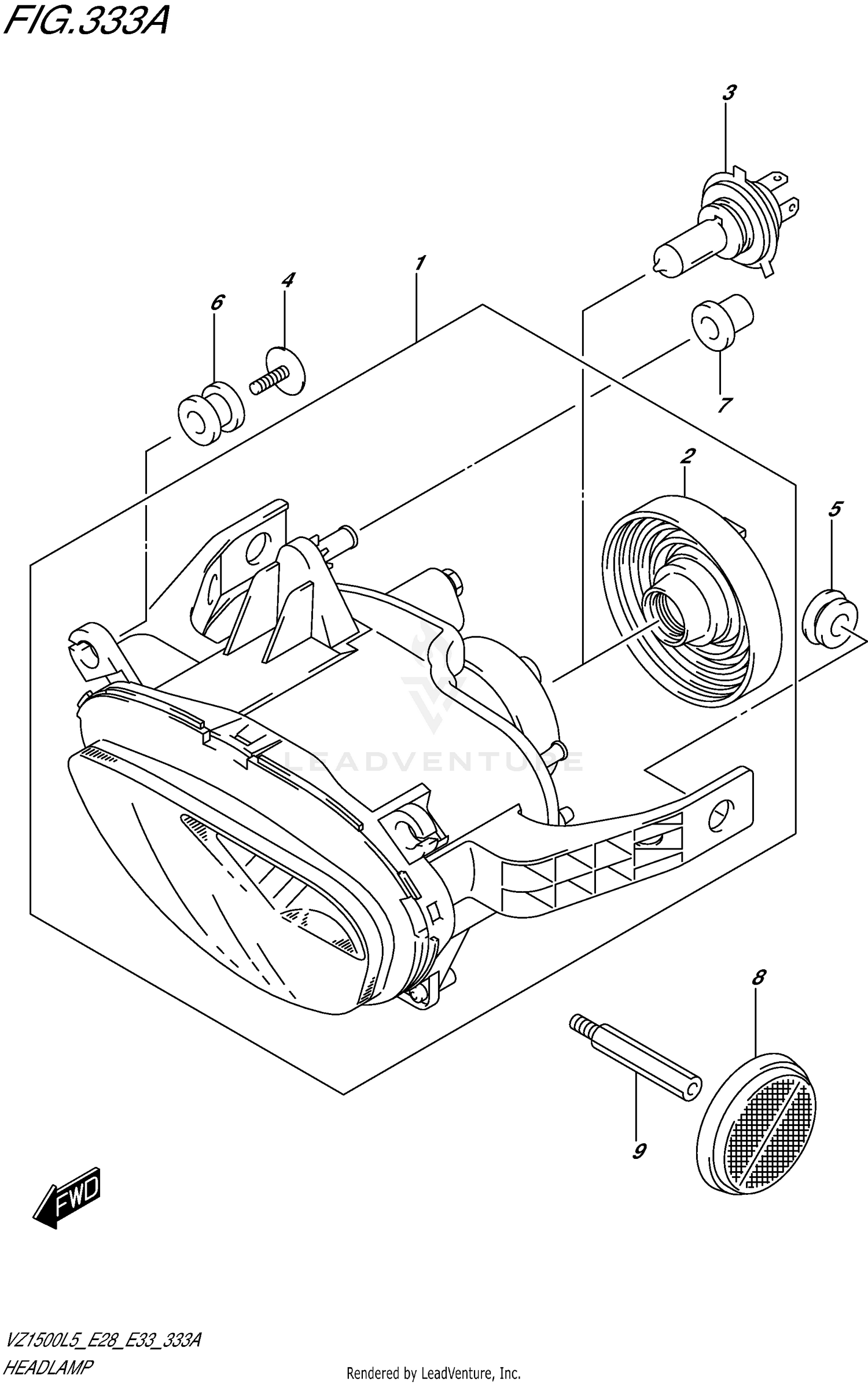 FIG.333A

3

1

4

6

7

2

5

LEADVENTURE

8

9

FWD

VZ1500L5_E28_E33_333A
HEADLAMP

Rendered by LeadVenture, Inc.