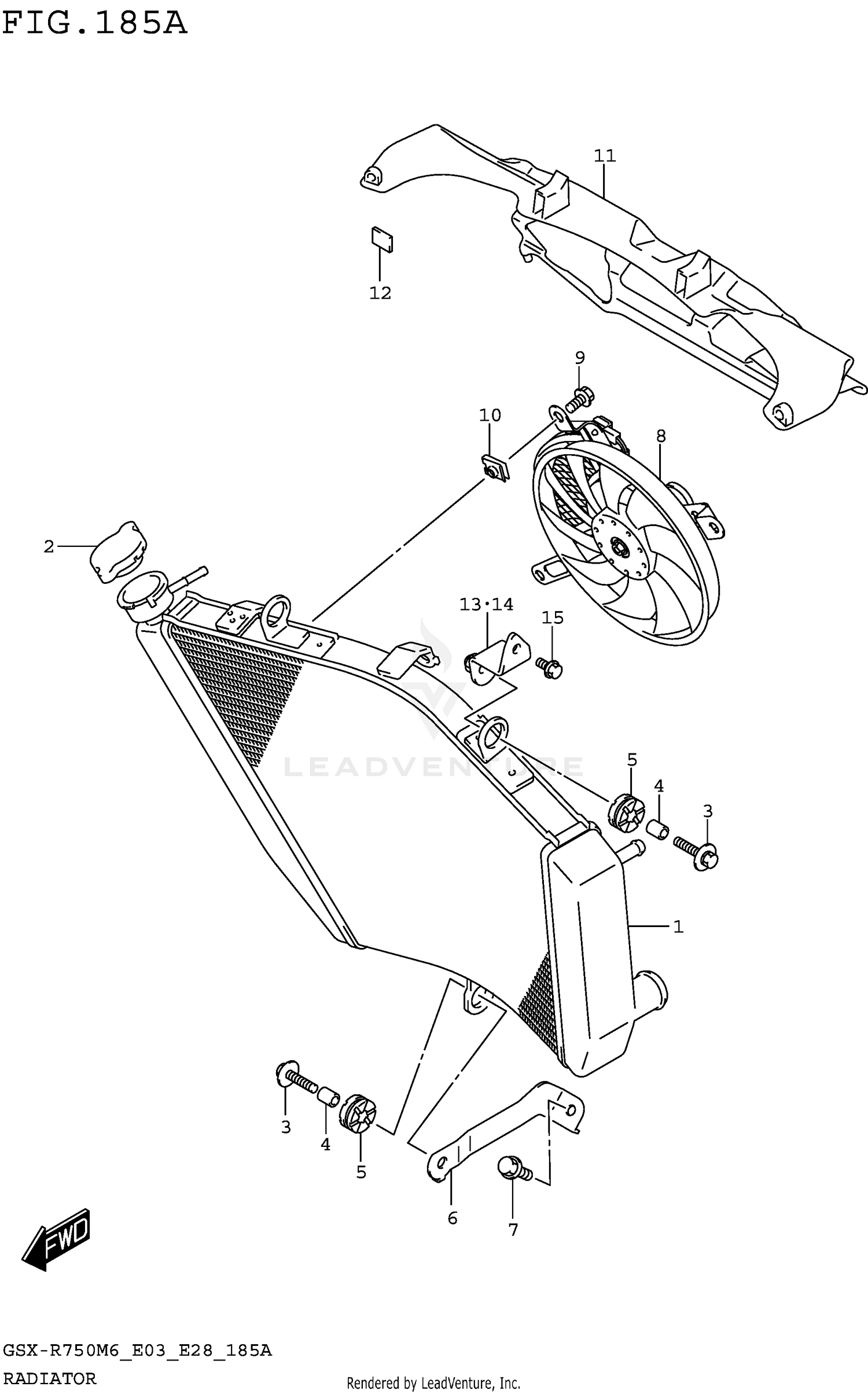 FIG.185A

11

12

9

10

8

2

13·14

15

LEADVENTURE

5

4

3

1

3

4

5

6

7

FWD

GSX-R750M6_E03_E28_185A
RADIATOR

Rendered by LeadVenture, Inc.