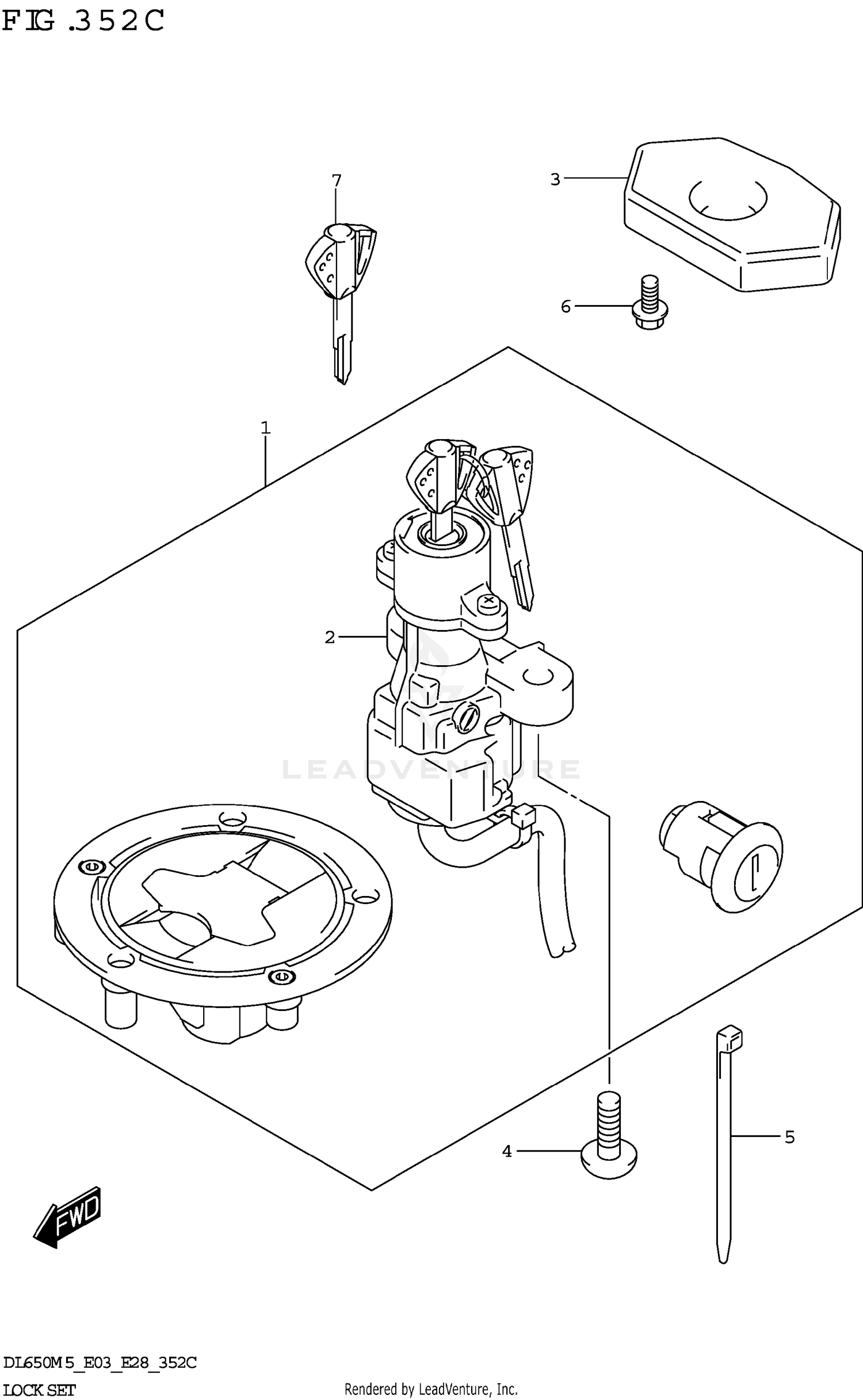 FIG.352C

7

3

6

1

2

LEADVENTURE

4

5

FWD

DL650M5_E03_E28_352C

LOCK SET

Rendered by LeadVenture, Inc.